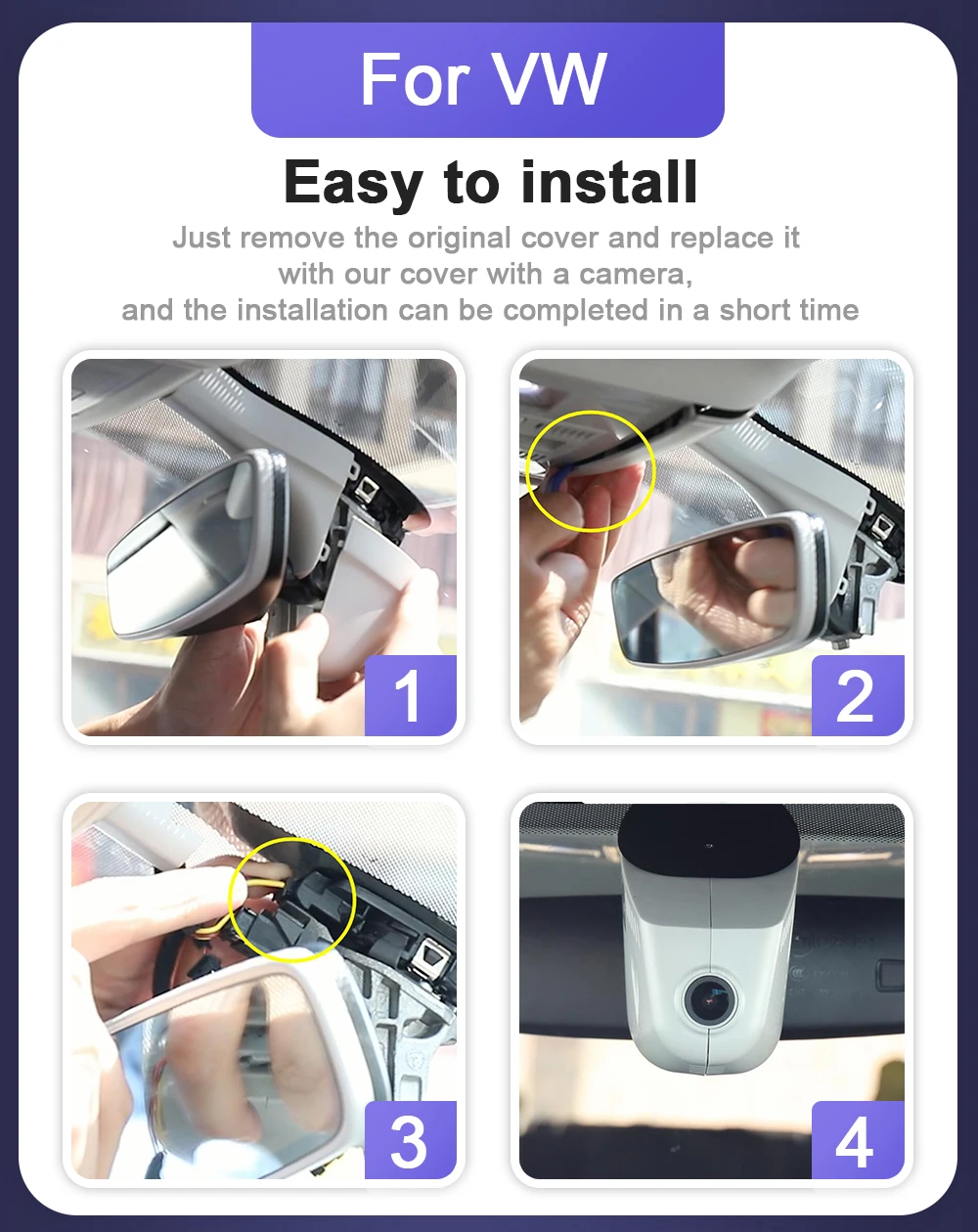 For VW

Easy to install

Just remove the original cover and replace it with our cover with a camera, and the installation can be completed in a short time

1

2

3

4