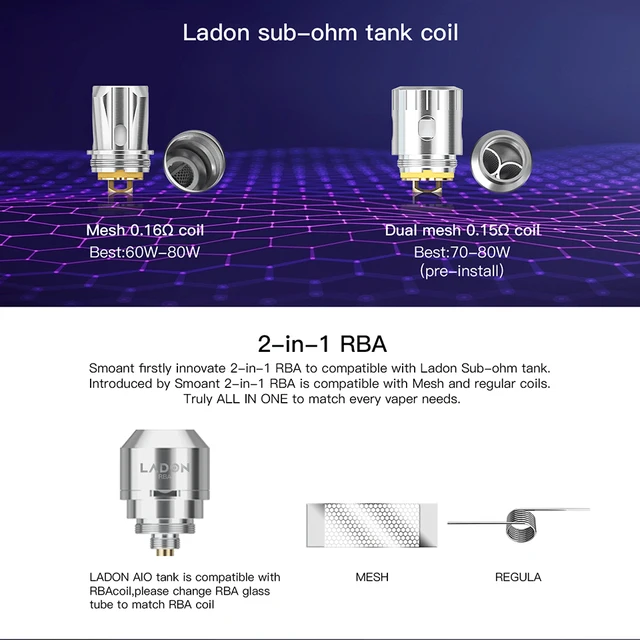 Ladon sub-ohm tank coil

Mesh 0.16Ω coil
Best:60W-80W

Dual mesh 0.15Ω coil
Best:70-80W
(pre-install)

2-in-1 RBA

Smoant firstly innovate 2-in-1 RBA to compatible with Ladon Sub-ohm tank. Introduced by Smoant 2-in-1 RBA is compatible with Mesh and regular coils. Truly ALL IN ONE to match every vaper needs.

LADON
RBA

LADON AIO tank is compatible with RBAcoil,please change RBA glass tube to match RBA coil

MESH

REGULA