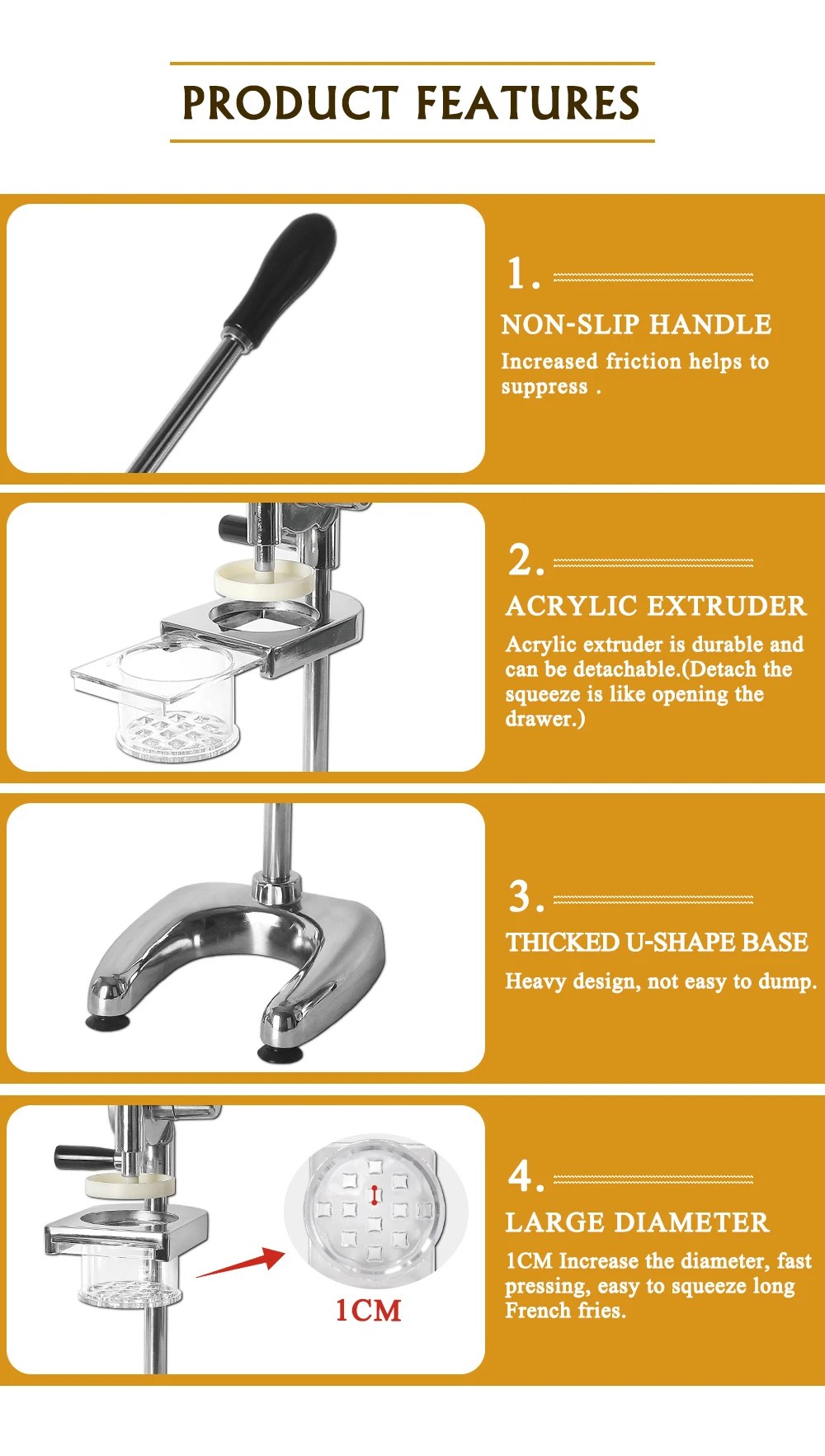 PRODUCT FEATURES

1.

NON-SLIP HANDLE

Increased friction helps to suppress .

2.

ACRYLIC EXTRUDER

Acrylic extruder is durable and can be detachable.(Detach the squeeze is like opening the drawer.)

3.

THICKED U-SHAPE BASE

Heavy design, not easy to dump.

1CM

4.

LARGE DIAMETER

1CM Increase the diameter, fast pressing, easy to squeeze long French fries.