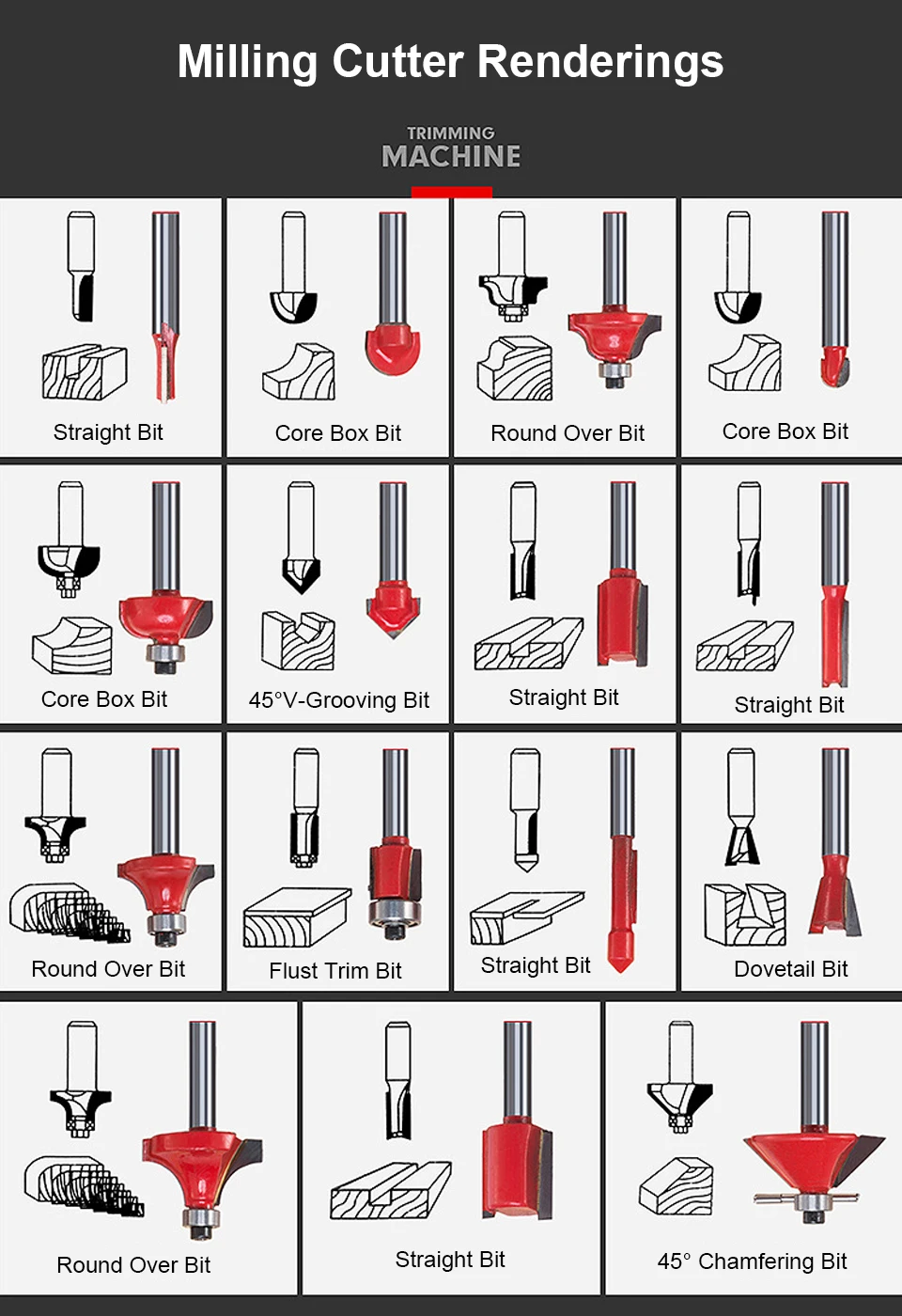 Milling Cutter Renderings

TRIMMING
MACHINE

Straight Bit

Core Box Bit

Round Over Bit

Core Box Bit

Core Box Bit

45°V-Grooving Bit

Straight Bit

Straight Bit

Round Over Bit

Flust Trim Bit

Straight Bit

Dovetail Bit

Round Over Bit

Straight Bit

45° Chamfering Bit