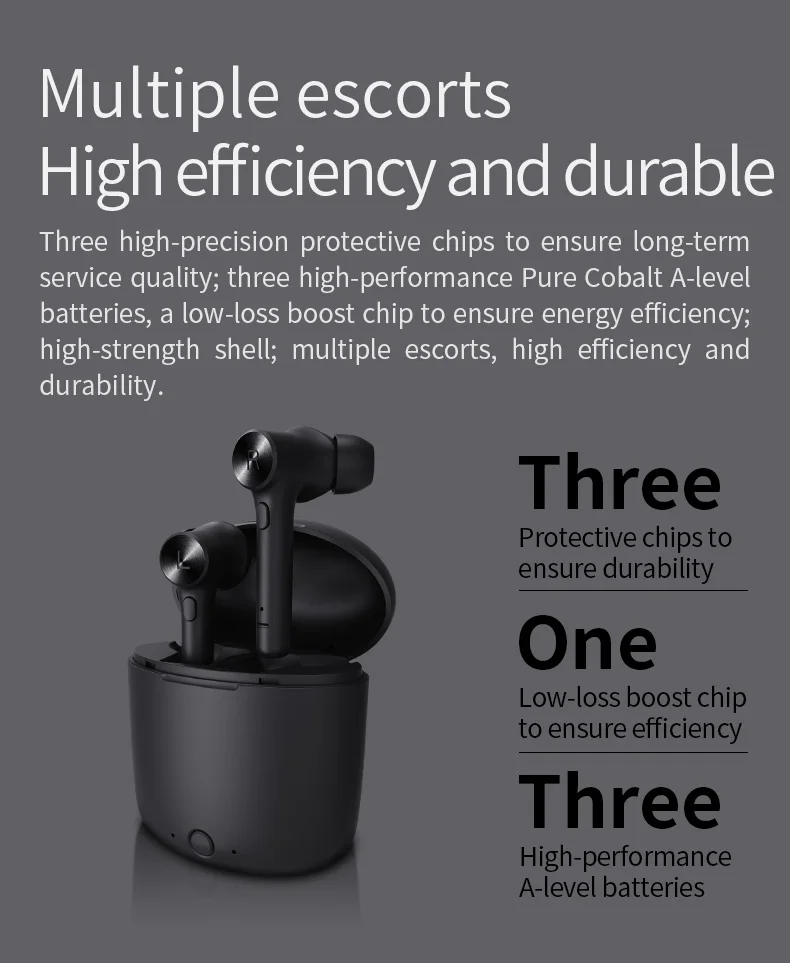 Multiple escorts
High efficiency and durable

Three high-precision protective chips to ensure long-term service quality; three high-performance Pure Cobalt A-level batteries, a low-loss boost chip to ensure energy efficiency; high-strength shell; multiple escorts, high efficiency and durability.

R

L

Three
Protective chips to ensure durability

One
Low-loss boost chip to ensure efficiency

Three
High-performance A-level batteries