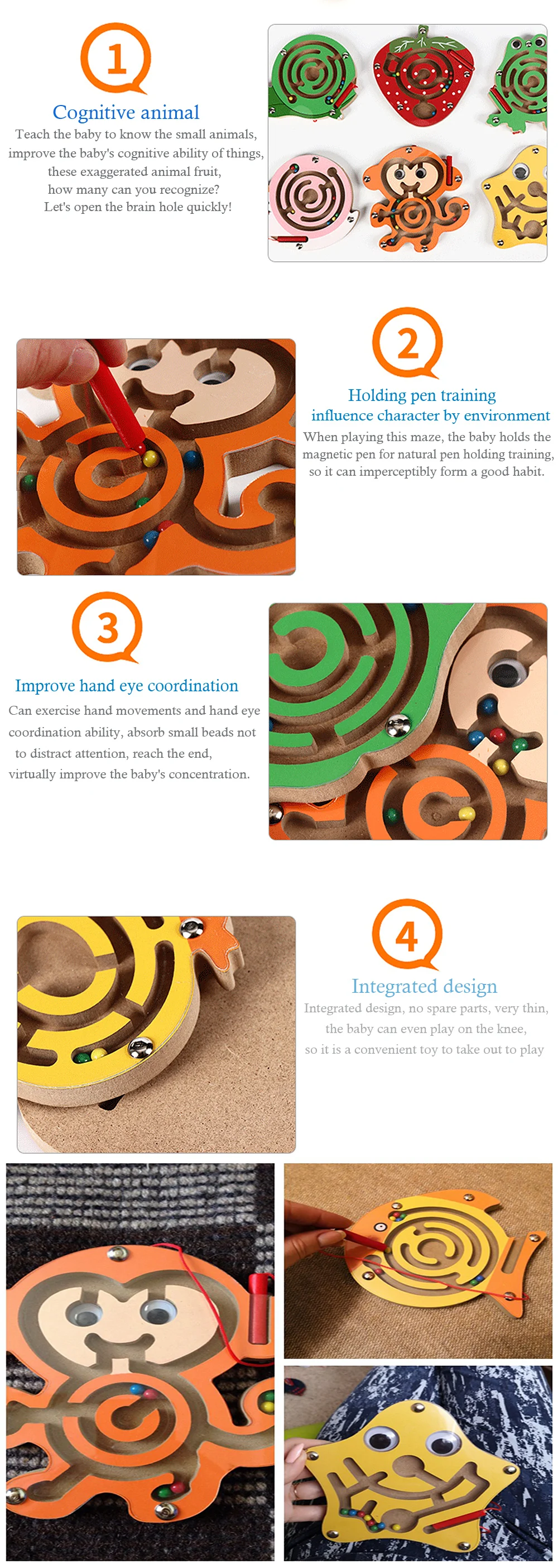 1

Cognitive animal

Teach the baby to know the small animals, improve the baby's cognitive ability of things, these exaggerated animal fruit, how many can you recognize? Let's open the brain hole quickly!

2

Holding pen training influence character by environment

When playing this maze, the baby holds the magnetic pen for natural pen holding training, so it can imperceptibly form a good habit.

3

Improve hand eye coordination

Can exercise hand movements and hand eye coordination ability, absorb small beads not to distract attention, reach the end, virtually improve the baby's concentration.

4

Integrated design

Integrated design, no spare parts, very thin, the baby can even play on the knee, so it is a convenient toy to take out to play