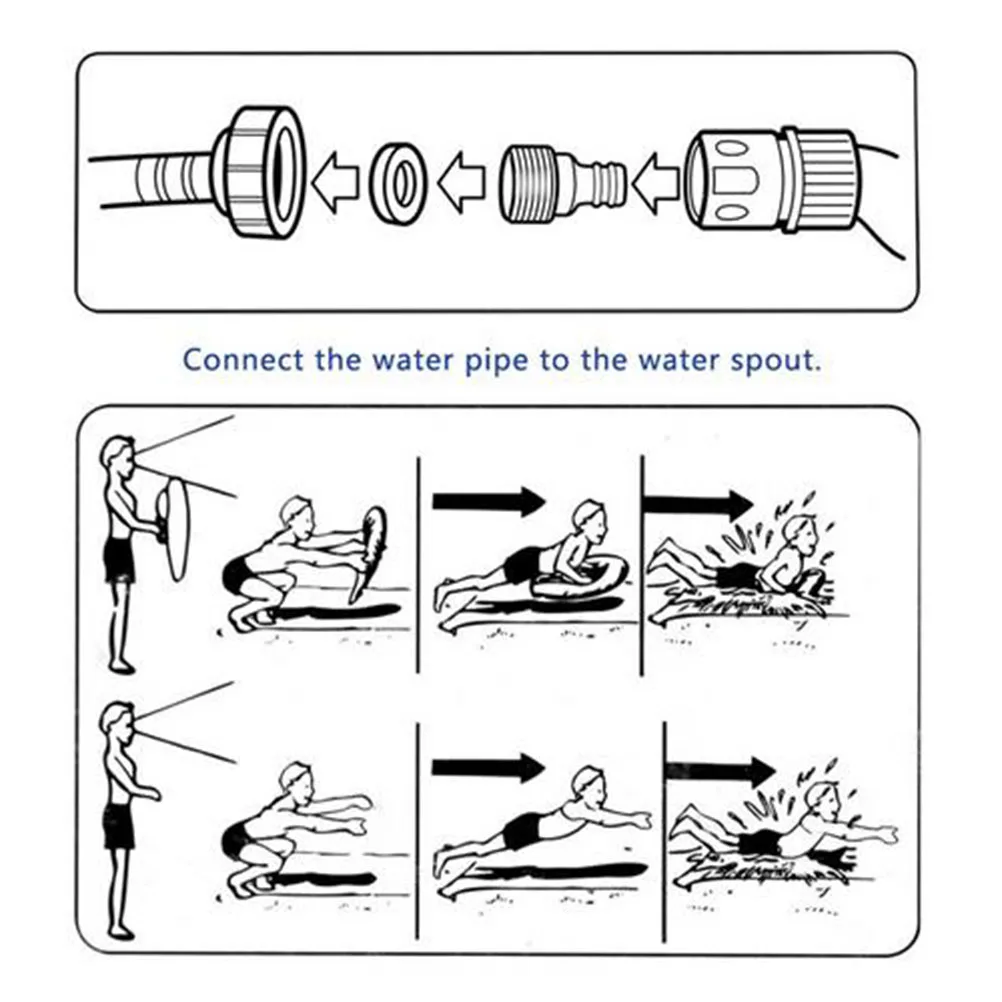 Connect the water pipe to the water spout.