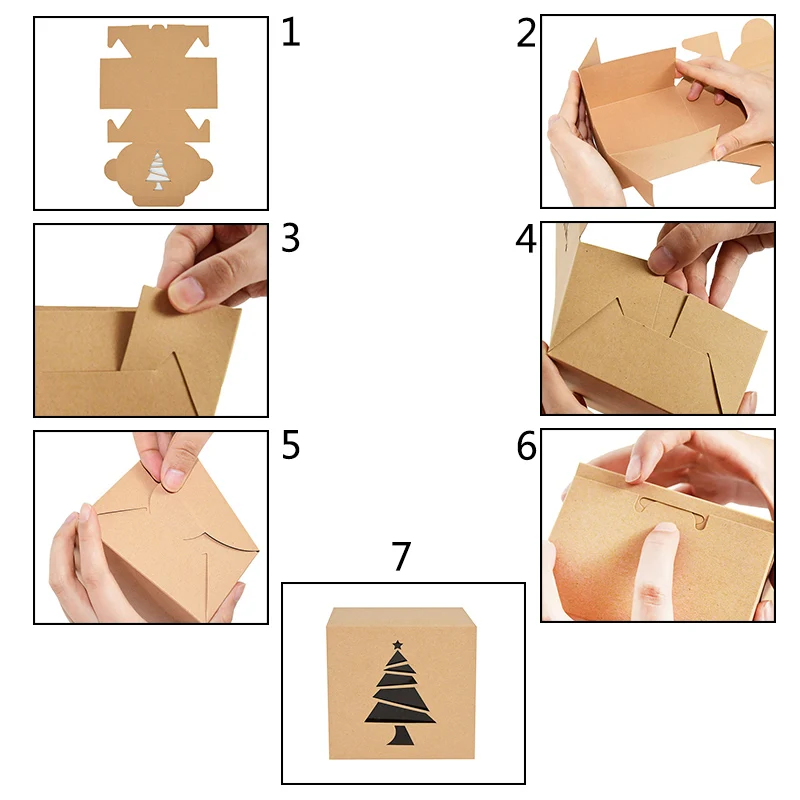 1

2

3

4

5

6

7