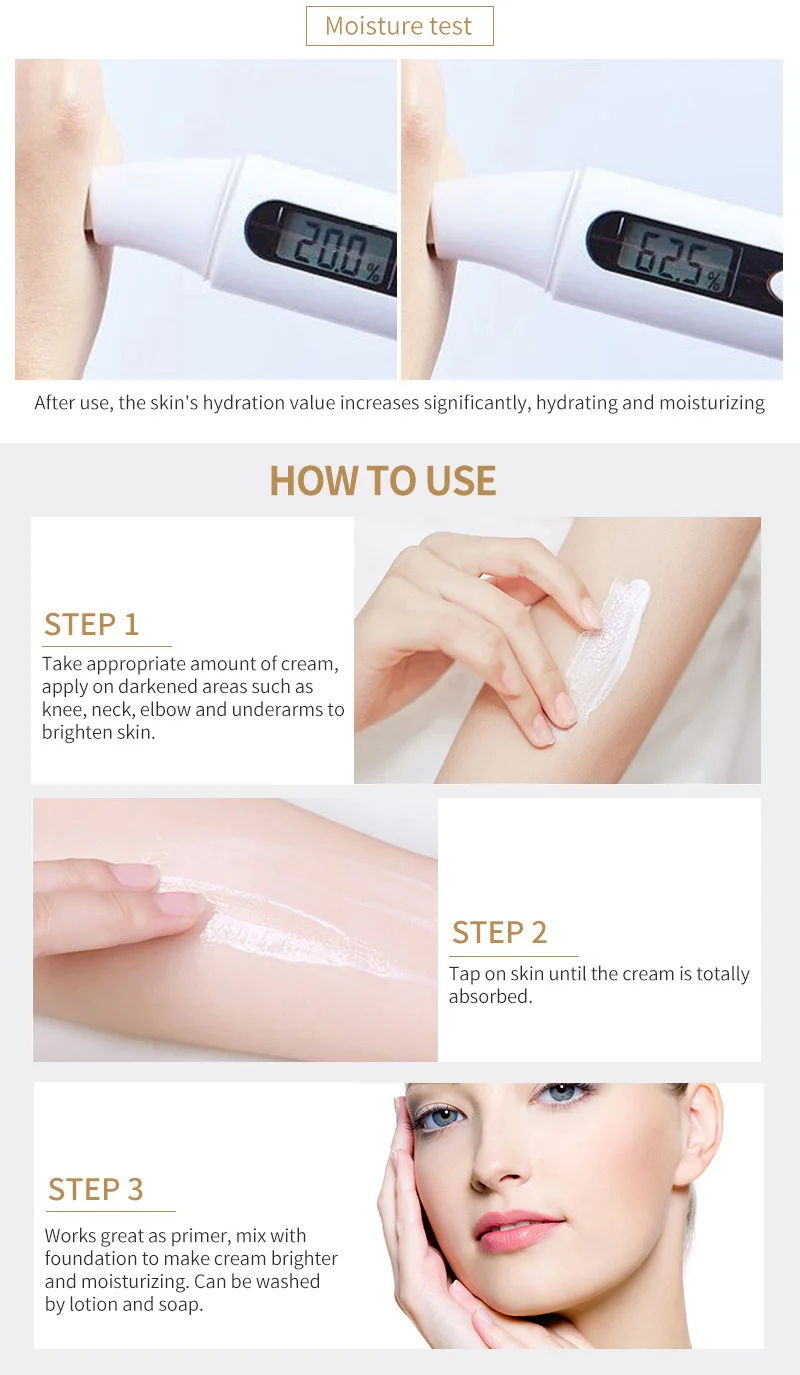 Moisture test

20.0%

62.5%

After use, the skin's hydration value increases significantly, hydrating and moisturizing

HOW TO USE

STEP 1

Take appropriate amount of cream, apply on darkened areas such as knee, neck, elbow and underarms to brighten skin.

STEP 2

Tap on skin until the cream is totally absorbed.

STEP 3

Works great as primer, mix with foundation to make cream brighter and moisturizing. Can be washed by lotion and soap.