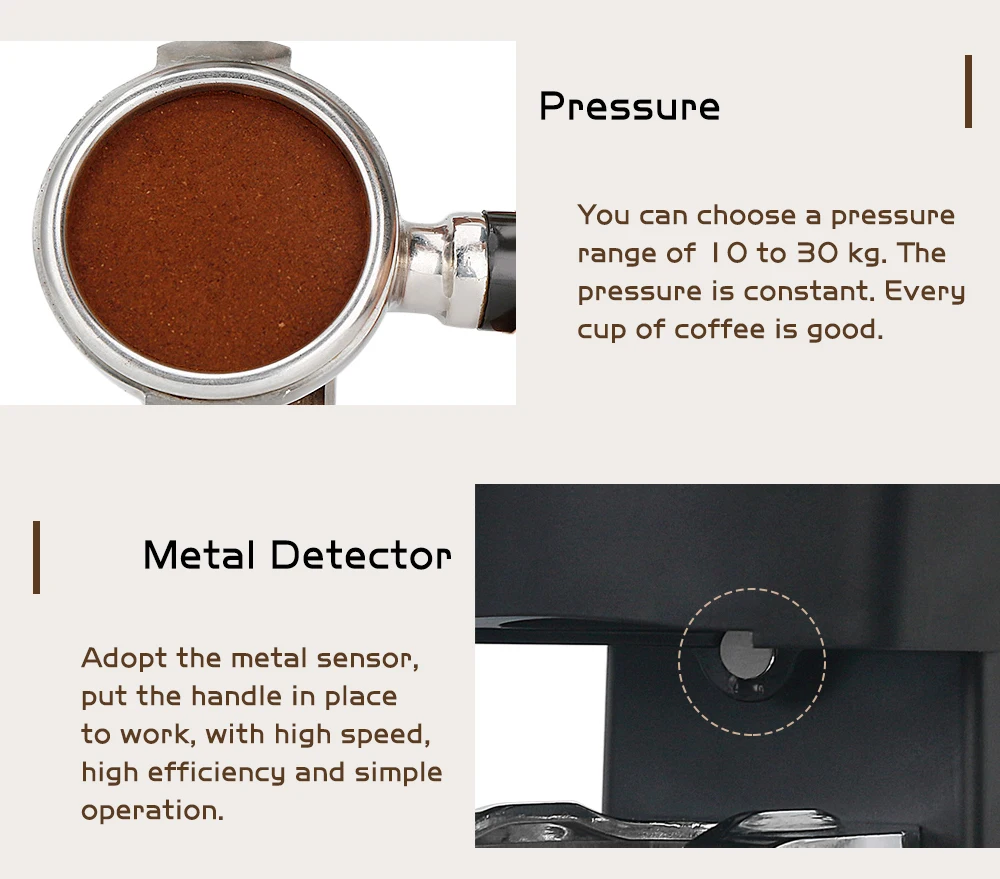 Pressure

You can choose a pressure range of 10 to 30 kg. The pressure is constant. Every cup of coffee is good.

Metal Detector

Adopt the metal sensor, put the handle in place to work, with high speed, high efficiency and simple operation.