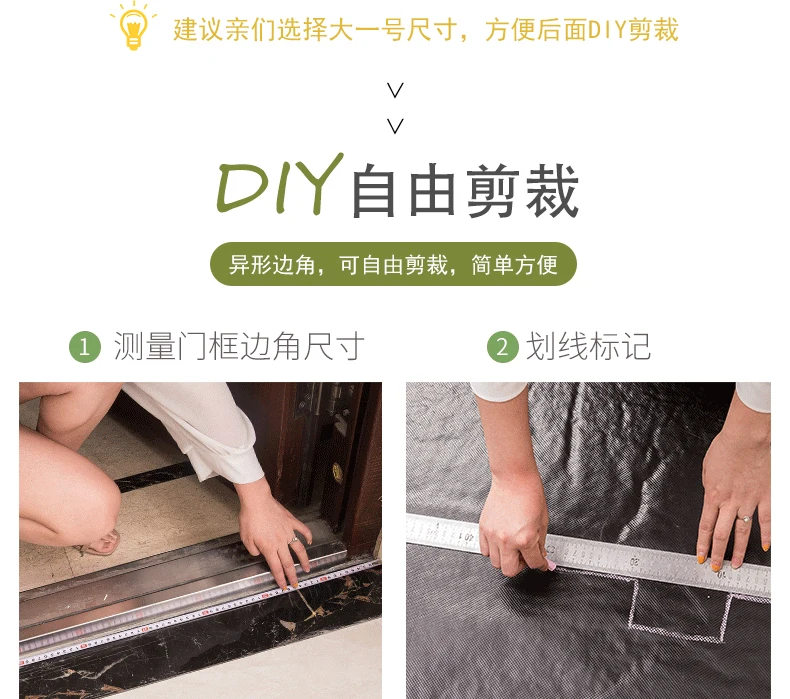 建议亲们选择大一号尺寸，方便后面DIY剪裁

DIY自由剪裁

异形边角，可自由剪裁，简单方便

1 测量门框边角尺寸

2 划线标记