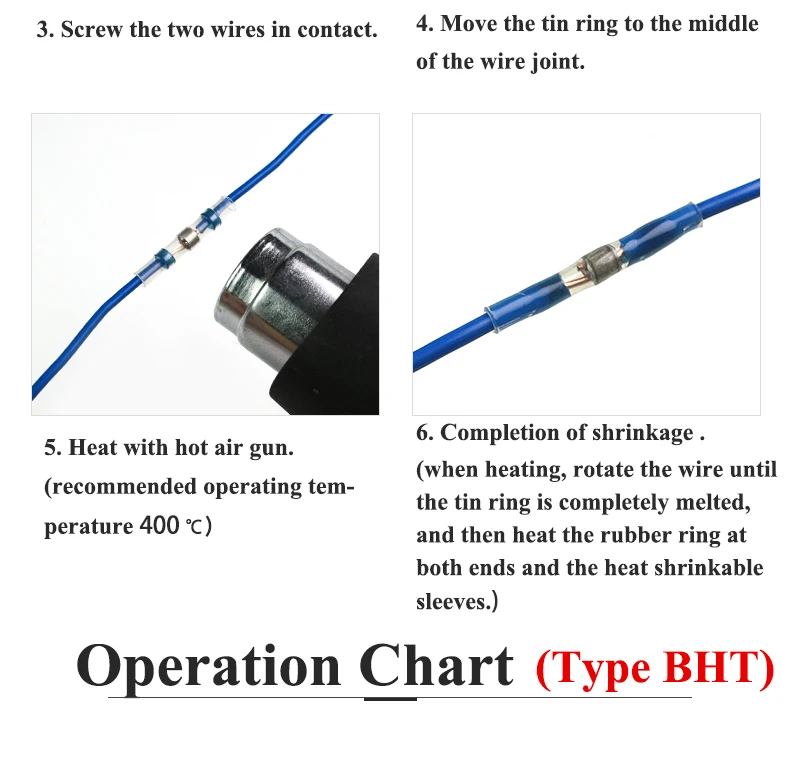 3. Screw the two wires in contact.

4. Move the tin ring to the middle of the wire joint.

5. Heat with hot air gun. (recommended operating temperature 400 ℃)

6. Completion of shrinkage . (when heating, rotate the wire until the tin ring is completely melted, and then heat the rubber ring at both ends and the heat shrinkable sleeves.)

Operation Chart (Type BHT)