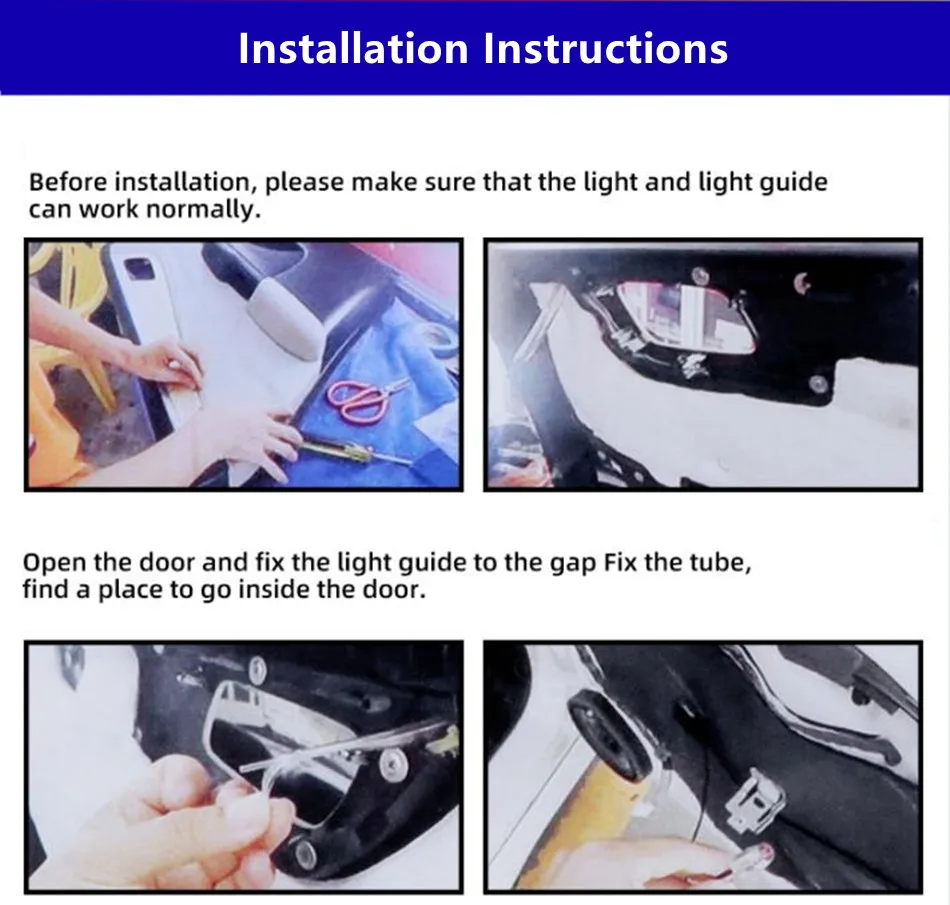 Installation Instructions

Before installation, please make sure that the light and light guide can work normally.

Open the door and fix the light guide to the gap Fix the tube, find a place to go inside the door.