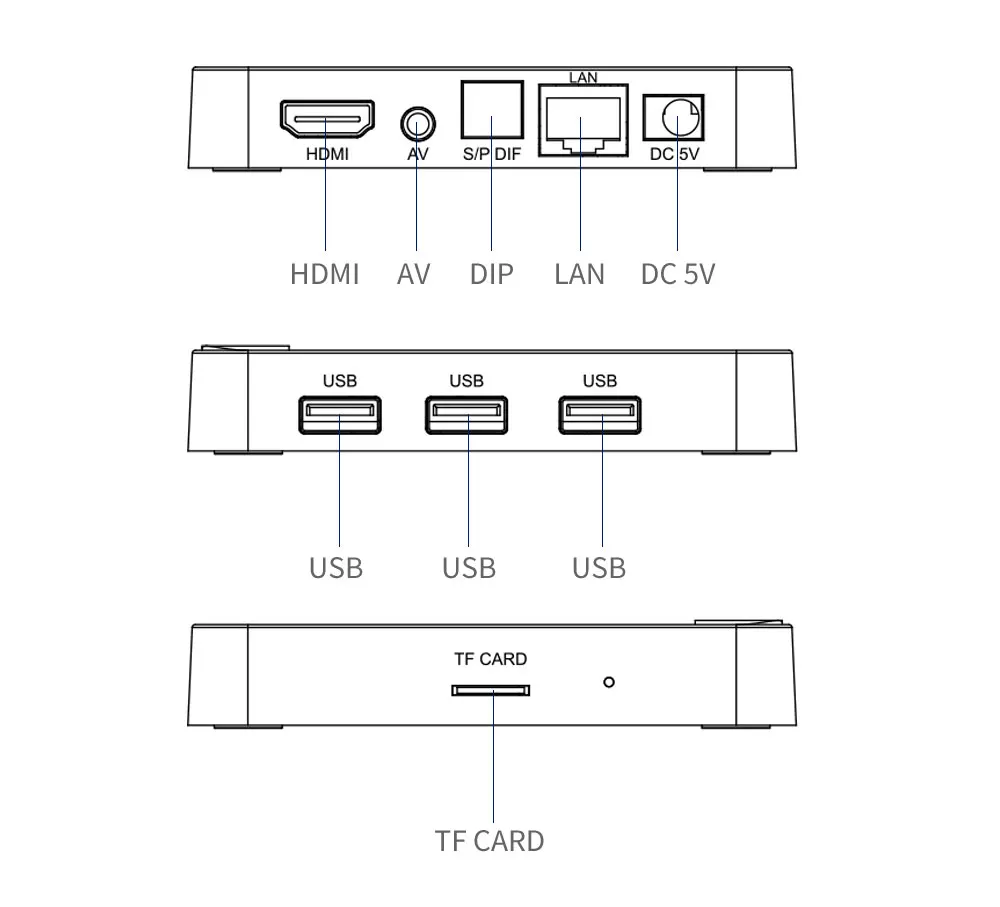 LAN
HDMI AV S/P DIF DC 5V

HDMI AV DIP LAN DC 5V

USB USB USB

USB USB USB

TF CARD

TF CARD