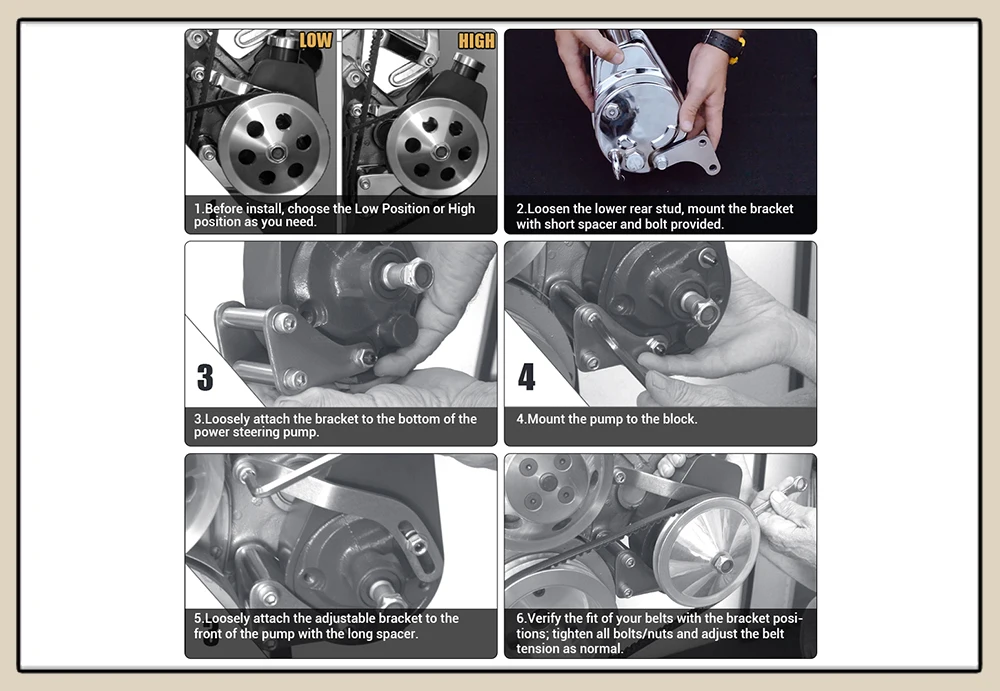 LOW

HIGH

1.Before install, choose the Low Position or High position as you need.

2.Loosen the lower rear stud, mount the bracket with short spacer and bolt provided.

3

3.Loosely attach the bracket to the bottom of the power steering pump.

4

4.Mount the pump to the block.

5.Loosely attach the adjustable bracket to the front of the pump with the long spacer.

6.Verify the fit of your belts with the bracket positions; tighten all bolts/nuts and adjust the belt tension as normal.