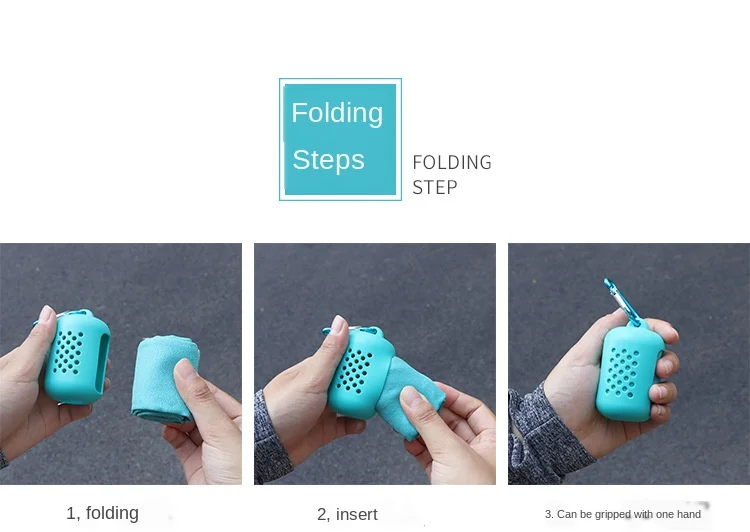 Folding Steps

FOLDING STEP

1, folding

2, insert

3. Can be gripped with one hand