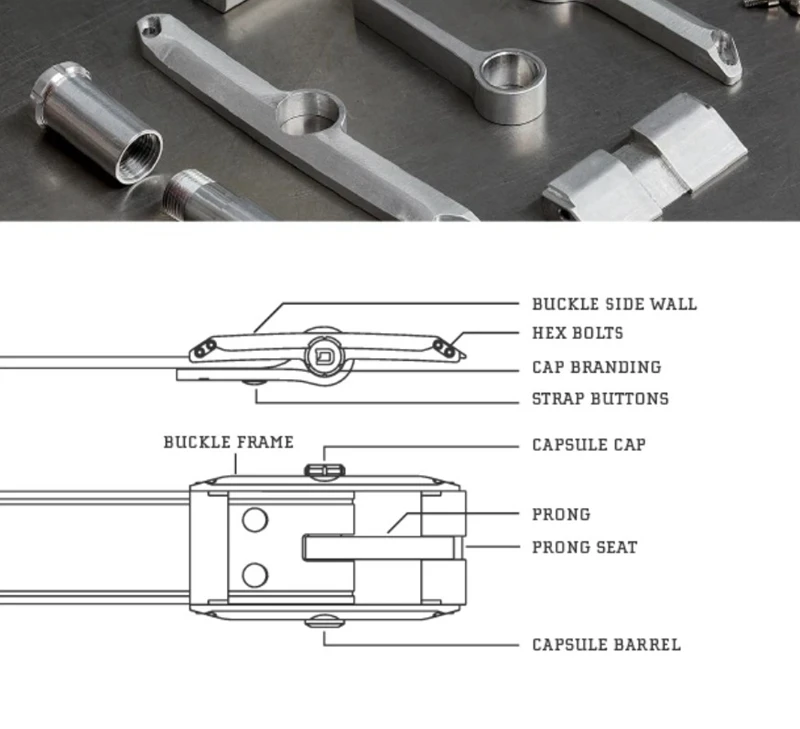 BUCKLE SIDE WALL
HEX BOLTS
CAP BRANDING
STRAP BUTTONS

BUCKLE FRAME
CAPSULE CAP
PRONG
PRONG SEAT
CAPSULE BARREL