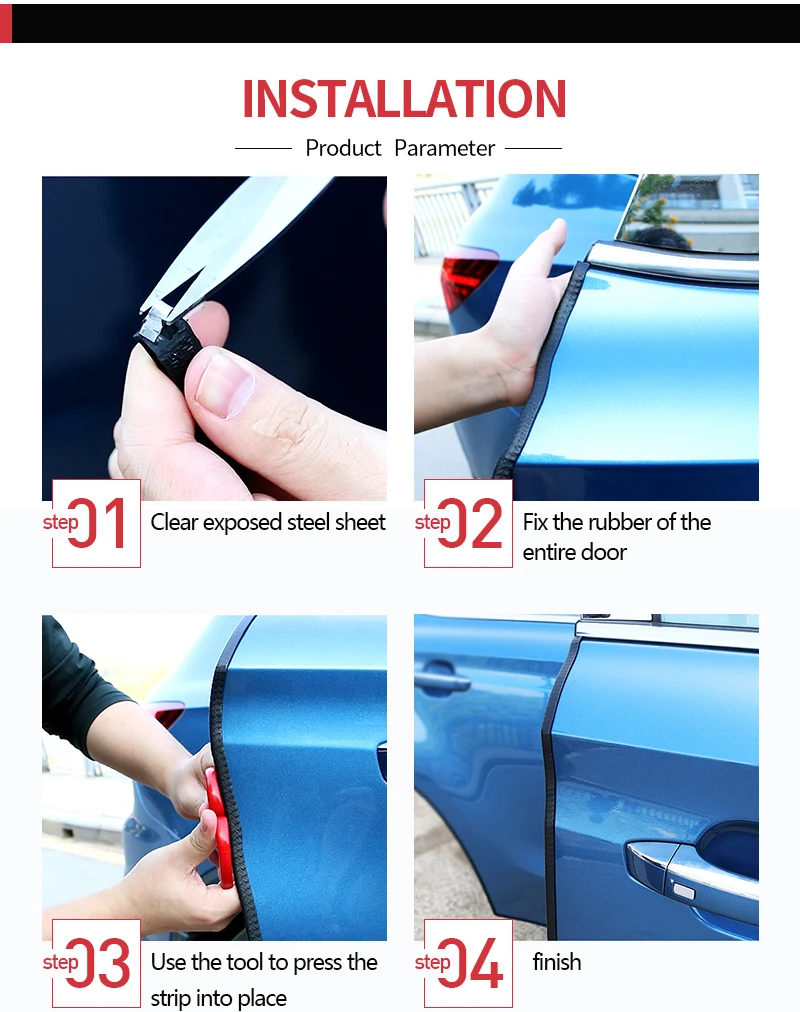 INSTALLATION

Product Parameter

step 01 Clear exposed steel sheet

step 02 Fix the rubber of the entire door

step 03 Use the tool to press the strip into place

step 04 finish