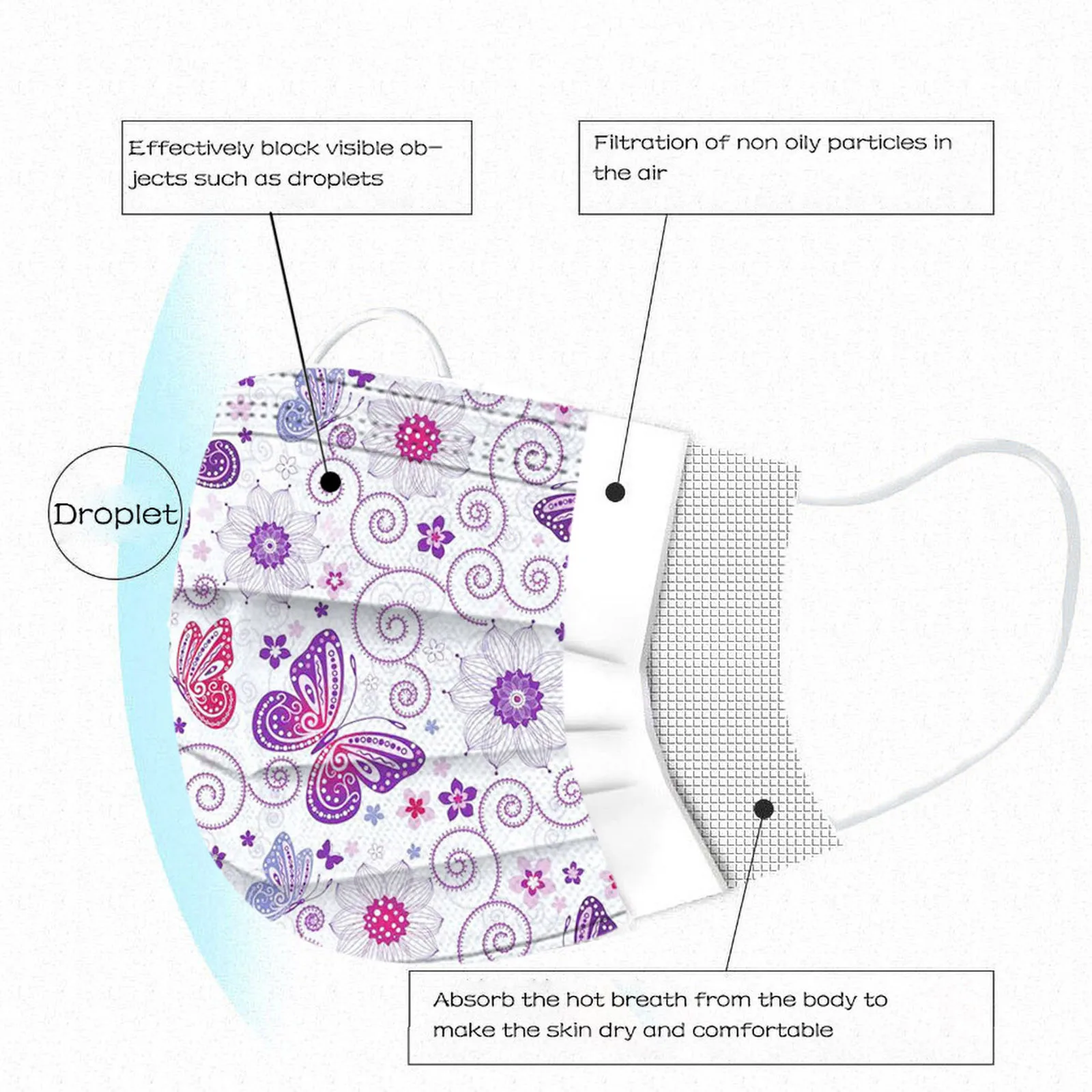 Effectively block visible objects such as droplets

Filtration of non oily particles in the air

Droplet

Absorb the hot breath from the body to make the skin dry and comfortable