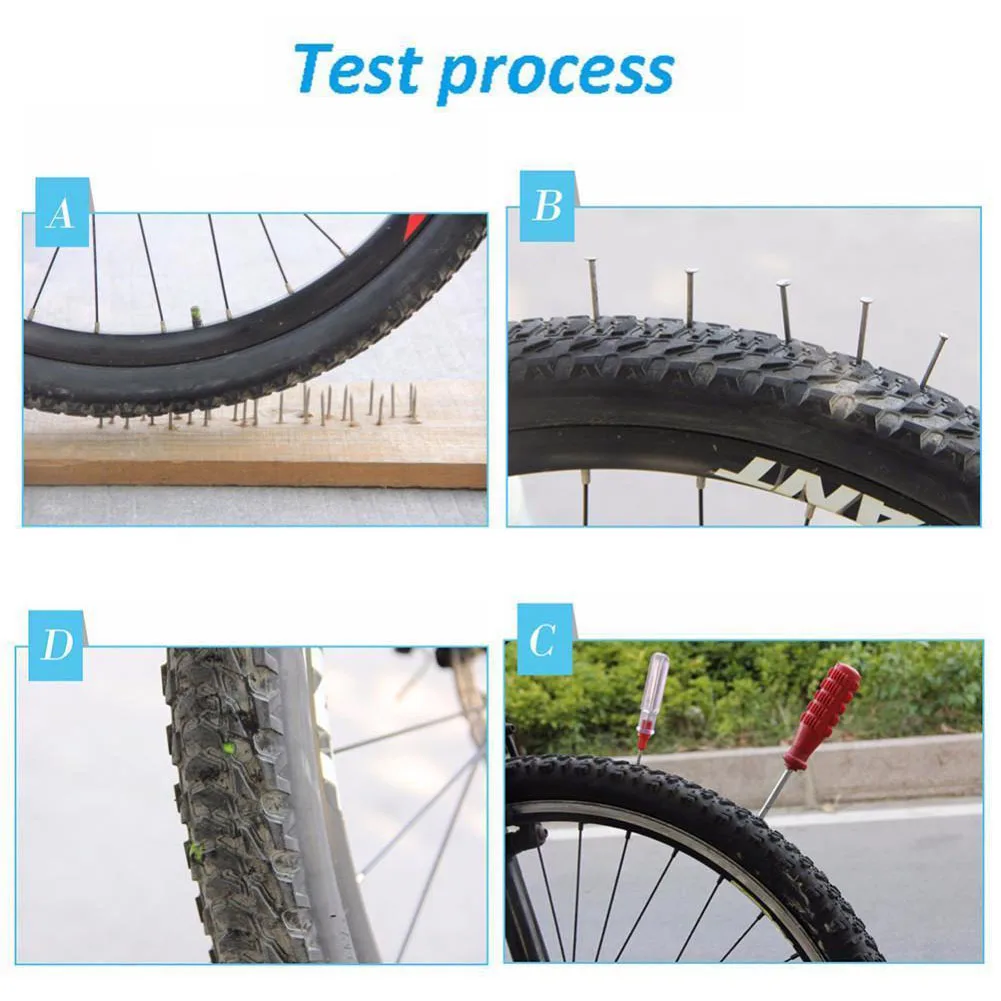 Test process

A

B

ANT

D

C