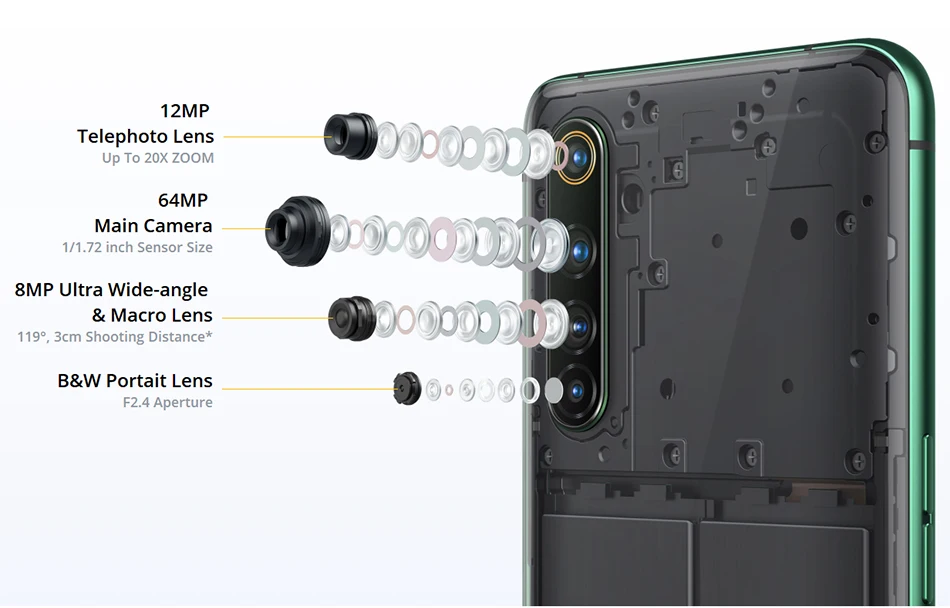 12MP
Telephoto Lens
Up To 20X ZOOM

64MP
Main Camera
1/1.72 inch Sensor Size

8MP Ultra Wide-angle
& Macro Lens
119°, 3cm Shooting Distance*

B&W Portait Lens
F2.4 Aperture