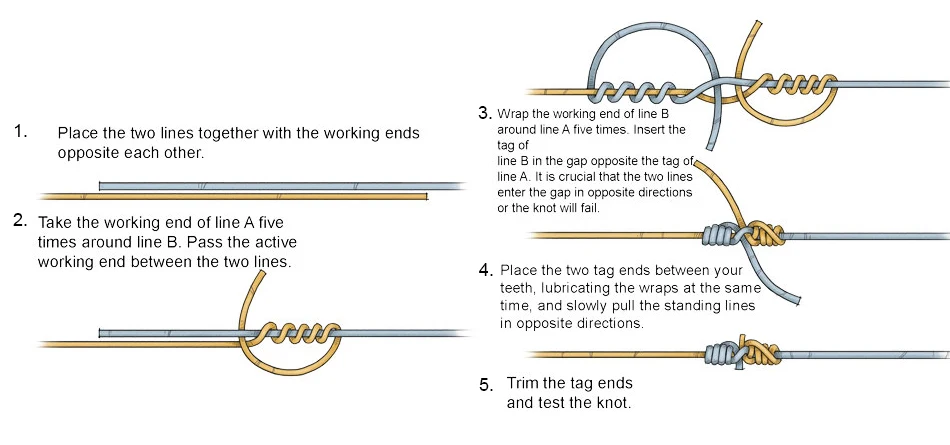 1. Place the two lines together with the working ends opposite each other.

2. Take the working end of line A five times around line B. Pass the active working end between the two lines.

3. Wrap the working end of line B around line A five times. Insert the tag of line B in the gap opposite the tag of line A. It is crucial that the two lines enter the gap in opposite directions or the knot will fail.

4. Place the two tag ends between your teeth, lubricating the wraps at the same time, and slowly pull the standing lines in opposite directions.

5. Trim the tag ends and test the knot.