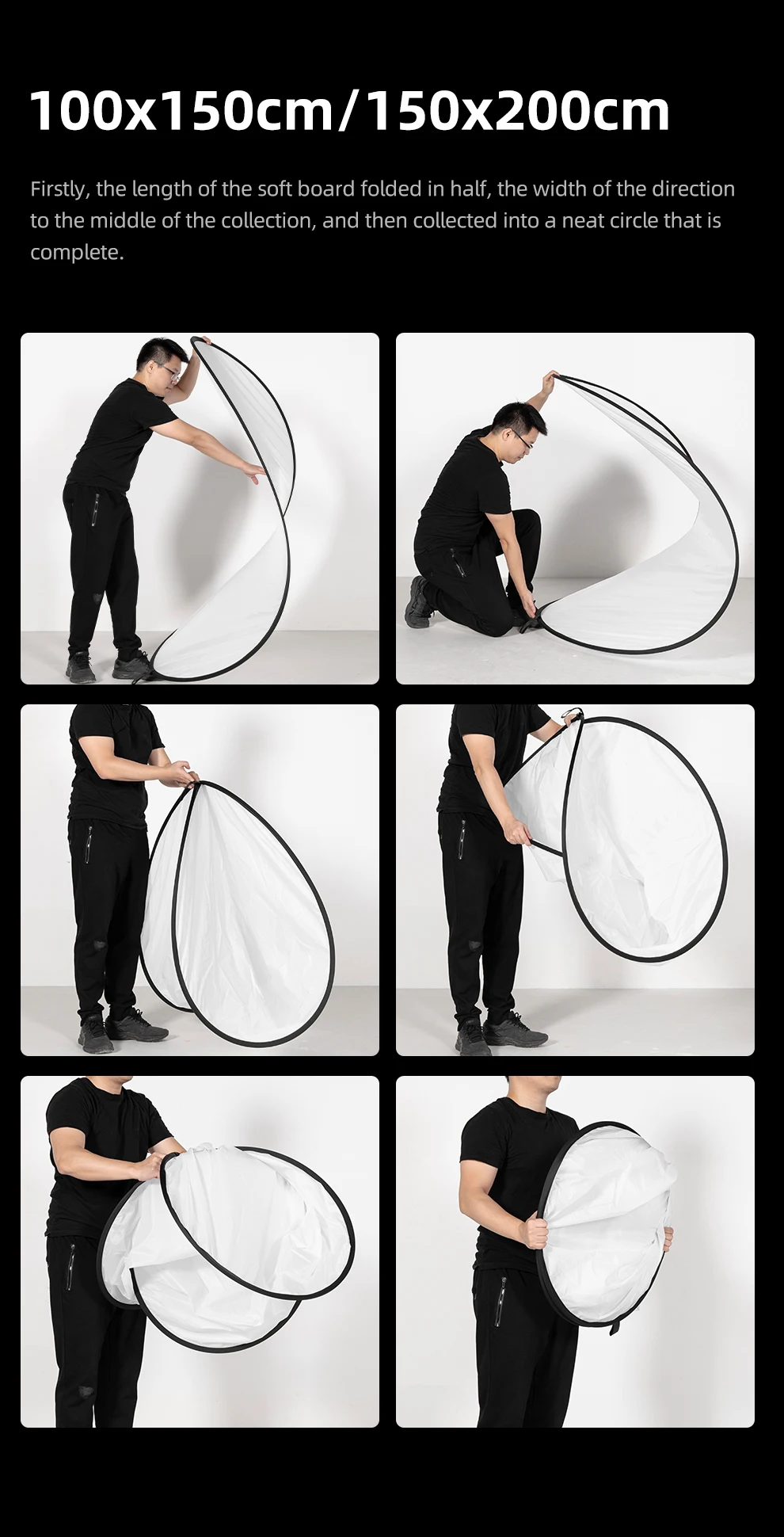 100x150cm/150x200cm

Firstly, the length of the soft board folded in half, the width of the direction to the middle of the collection, and then collected into a neat circle that is complete.