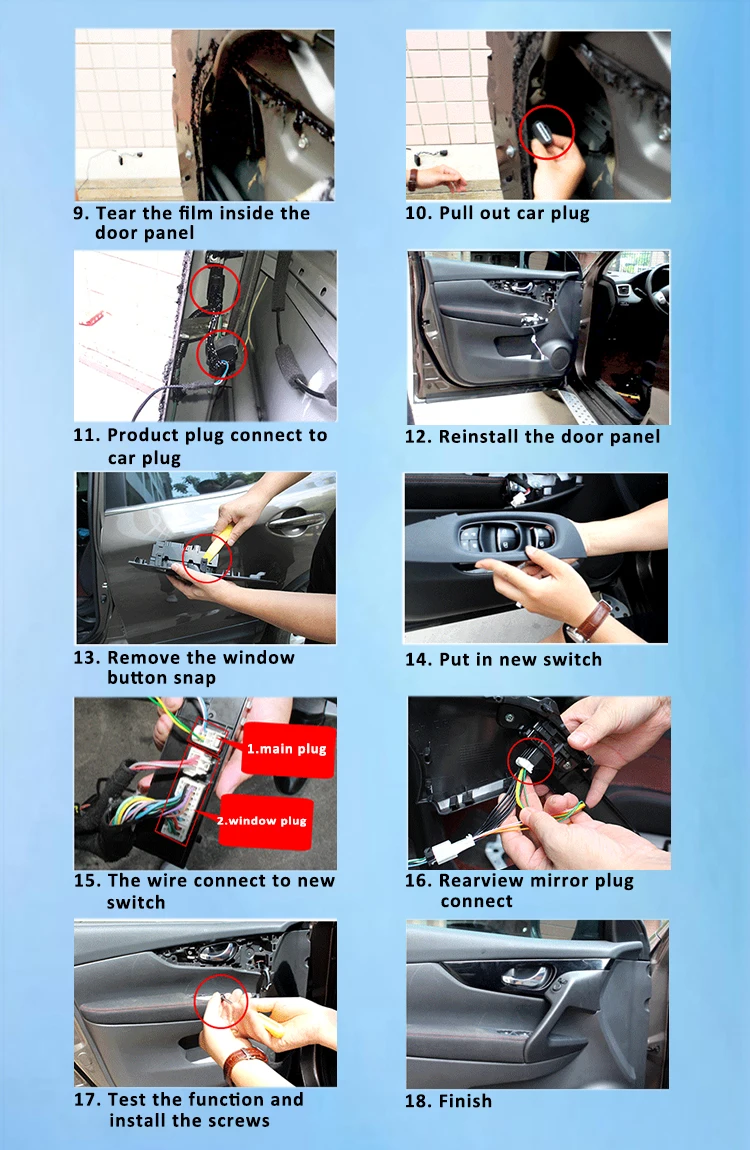 9. Tear the film inside the door panel

10. Pull out car plug

11. Product plug connect to car plug

12. Reinstall the door panel

13. Remove the window button snap

14. Put in new switch

1.main plug

2.window plug

15. The wire connect to new switch

16. Rearview mirror plug connect

17. Test the function and install the screws

18. Finish