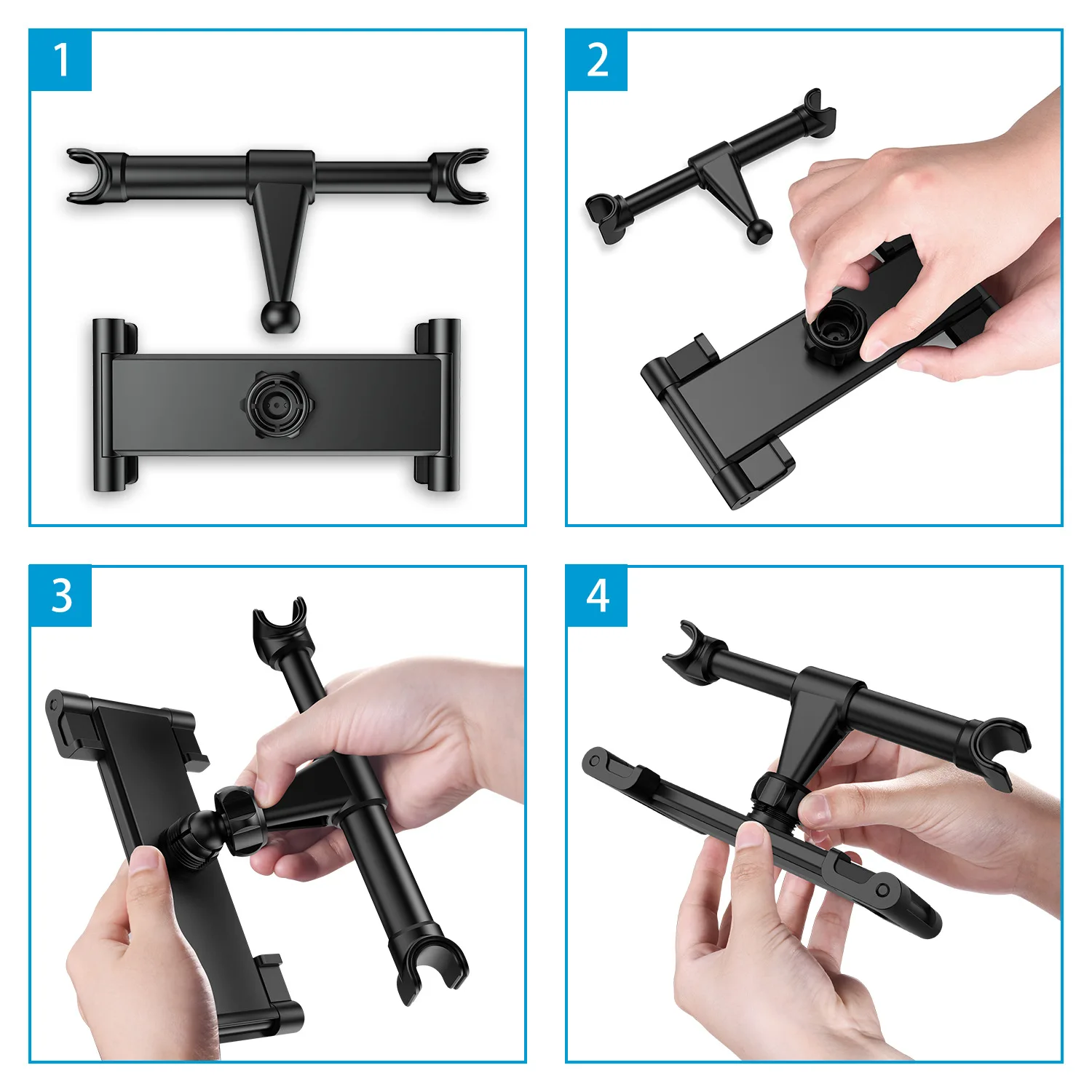 1

2

3

4