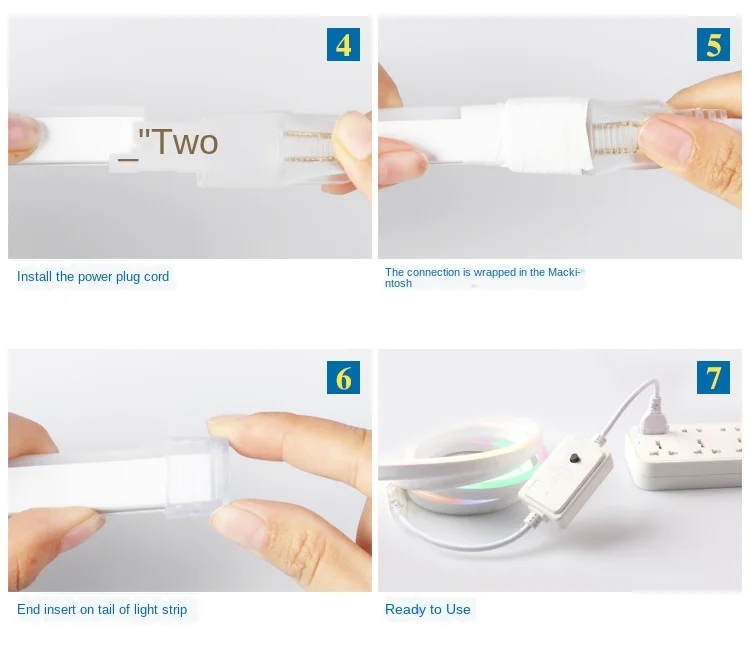 4

_"Two

Install the power plug cord

5

The connection is wrapped in the Mackintosh

6

End insert on tail of light strip

7

Ready to Use