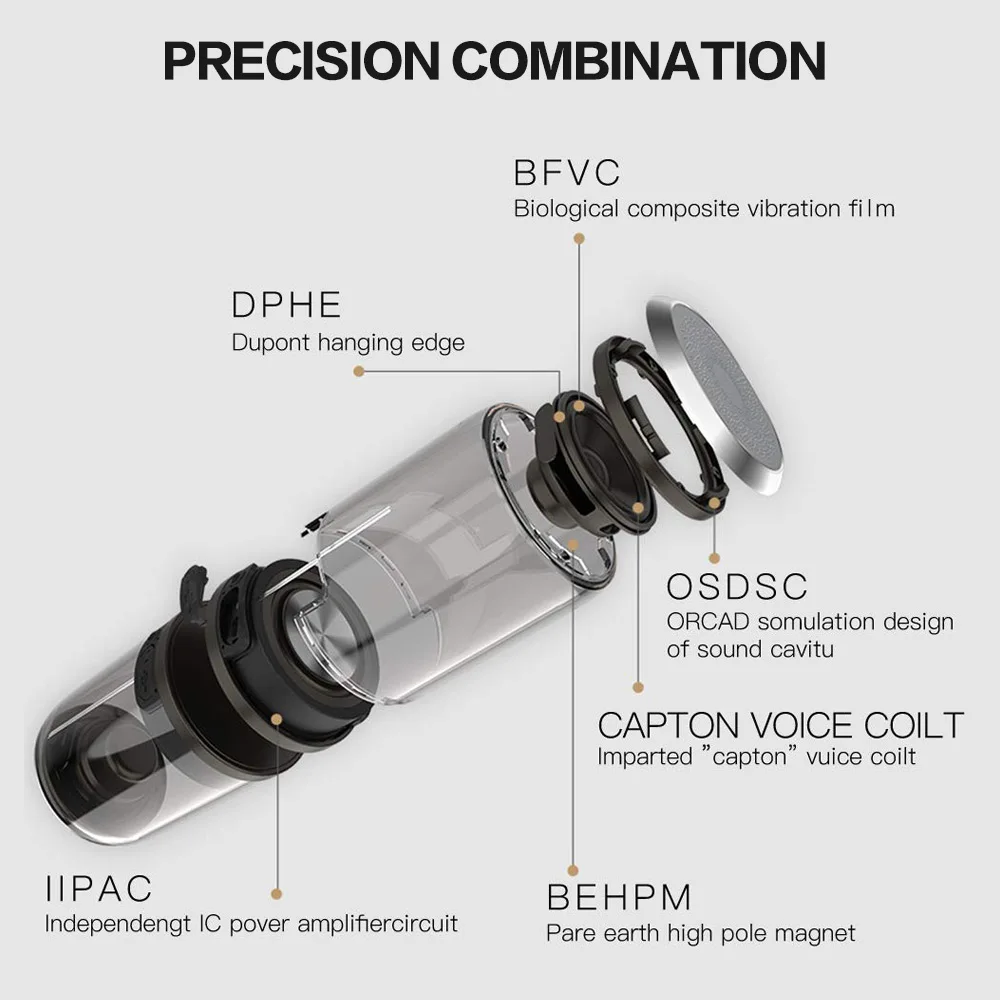 PRECISION COMBINATION

BFVC
Biological composite vibration film

DPHE
Dupont hanging edge

OSDSC
ORCAD somulation design of sound cavitu

CAPTON VOICE COILT
Imparted "capton" vuice coilt

IIPAC
Independengt IC pover amplifiercircuit

BEHPM
Pare earth high pole magnet