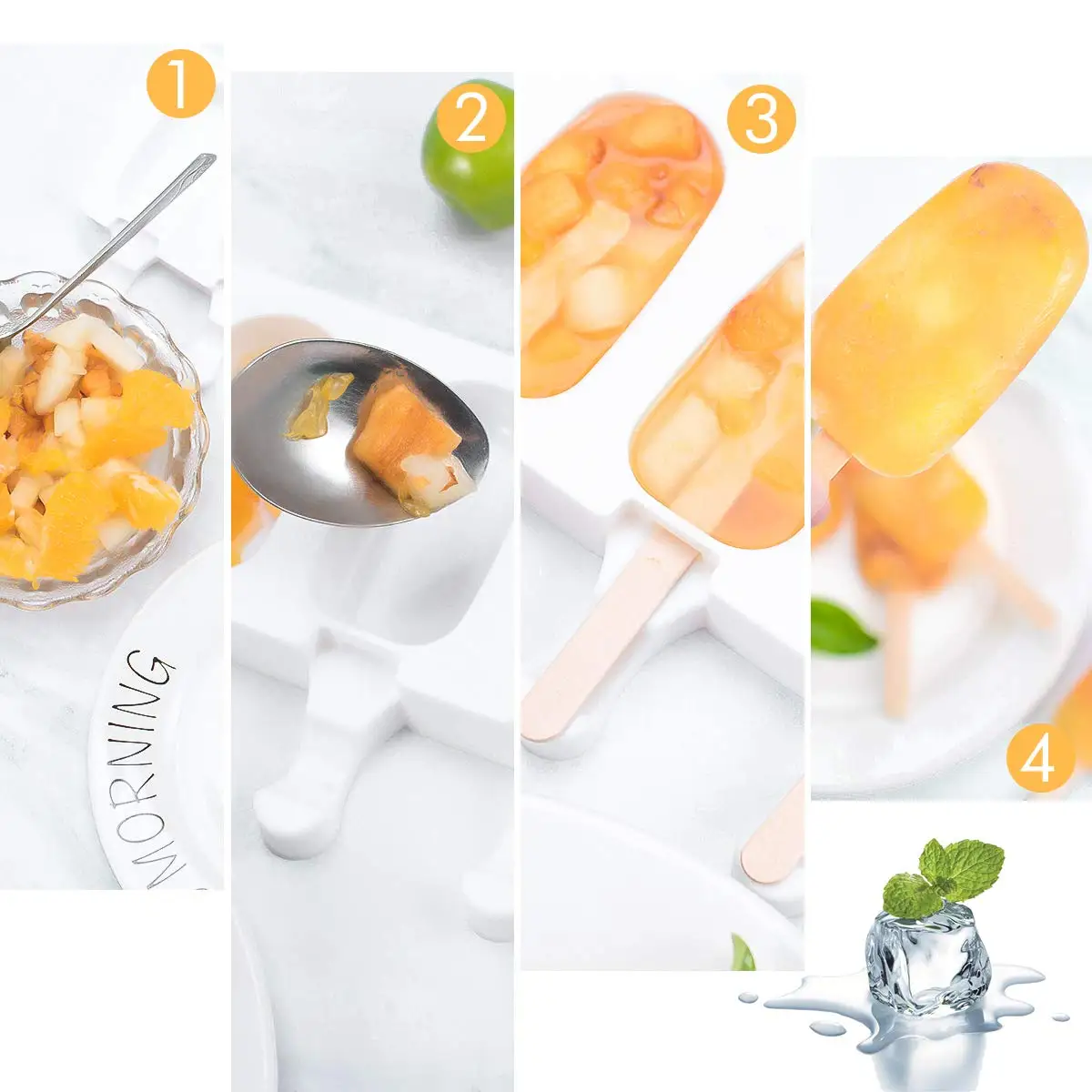 1
MORNING
2
3
4