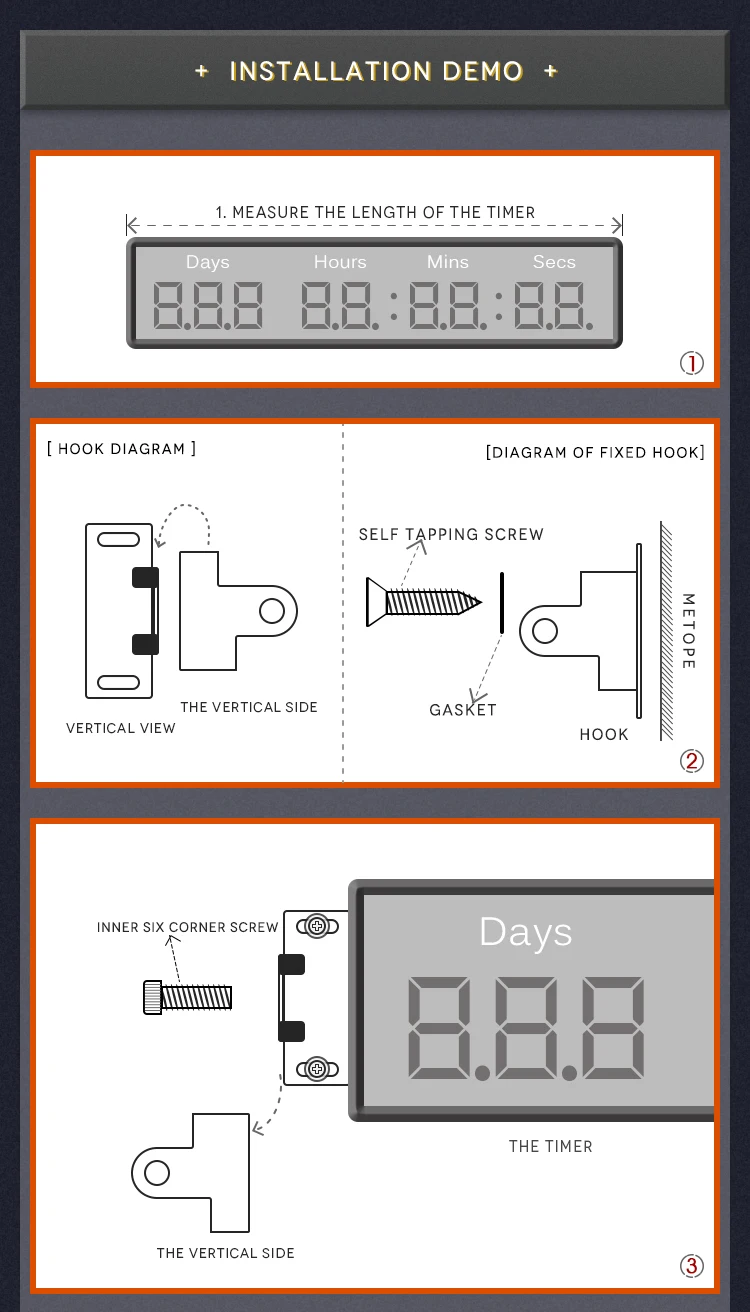 + INSTALLATION DEMO +

1. MEASURE THE LENGTH OF THE TIMER

Days Hours Mins Secs

8.8.8 8.8. : 8.8. : 8.8.

①

[ HOOK DIAGRAM ]

VERTICAL VIEW

THE VERTICAL SIDE

[DIAGRAM OF FIXED HOOK]

SELF TAPPING SCREW

GASKET

HOOK

METOPE

②

INNER SIX CORNER SCREW

Days

8.8.8

THE TIMER

THE VERTICAL SIDE

③