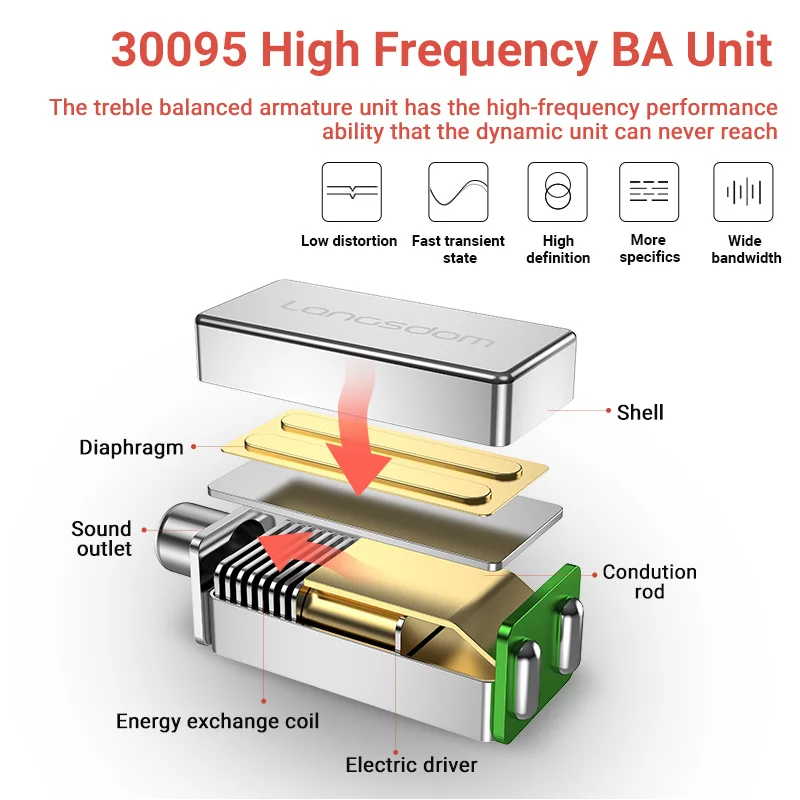 30095 High Frequency BA Unit

The treble balanced armature unit has the high-frequency performance ability that the dynamic unit can never reach

Low distortion

Fast transient state

High definition

More specifics

Wide bandwidth

Langsdom

Shell

Diaphragm

Sound outlet

Condution rod

Energy exchange coil

Electric driver