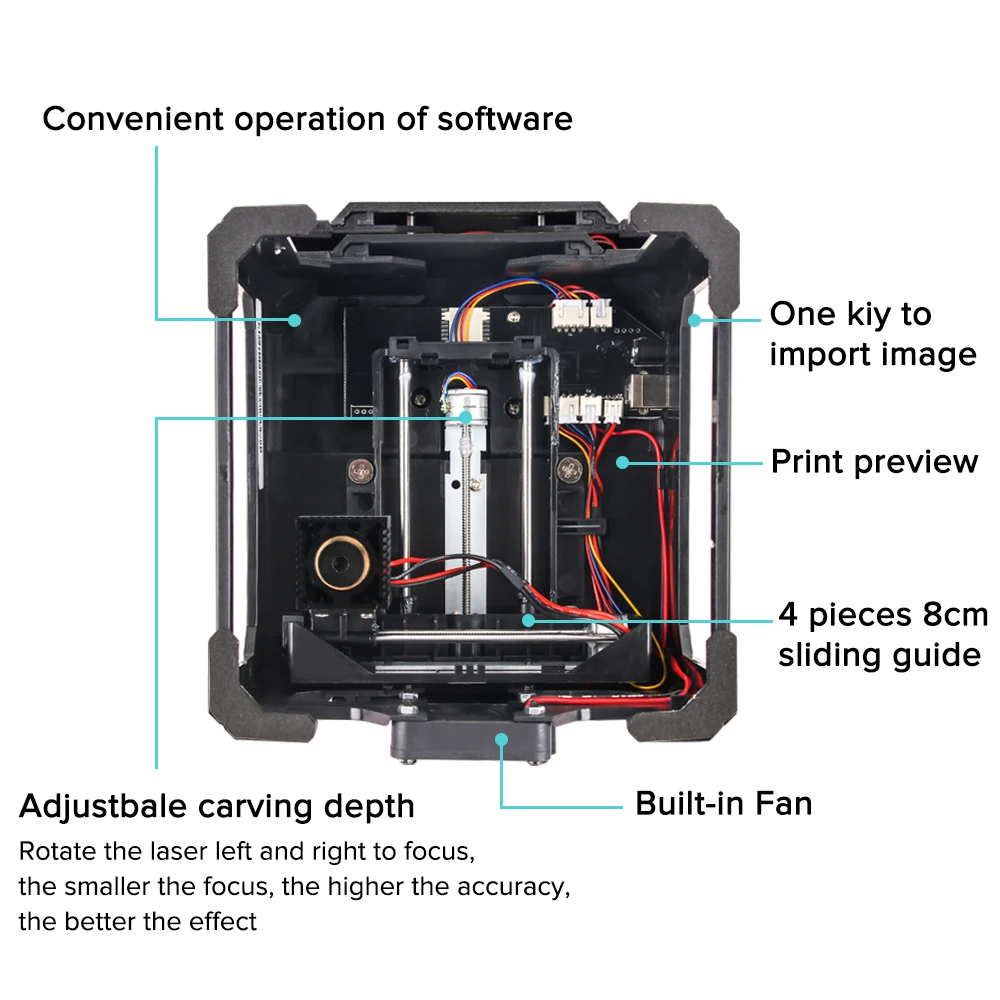 Convenient operation of software

One kiy to import image

Print preview

4 pieces 8cm sliding guide

Adjustbale carving depth

Rotate the laser left and right to focus, the smaller the focus, the higher the accuracy, the better the effect

Built-in Fan