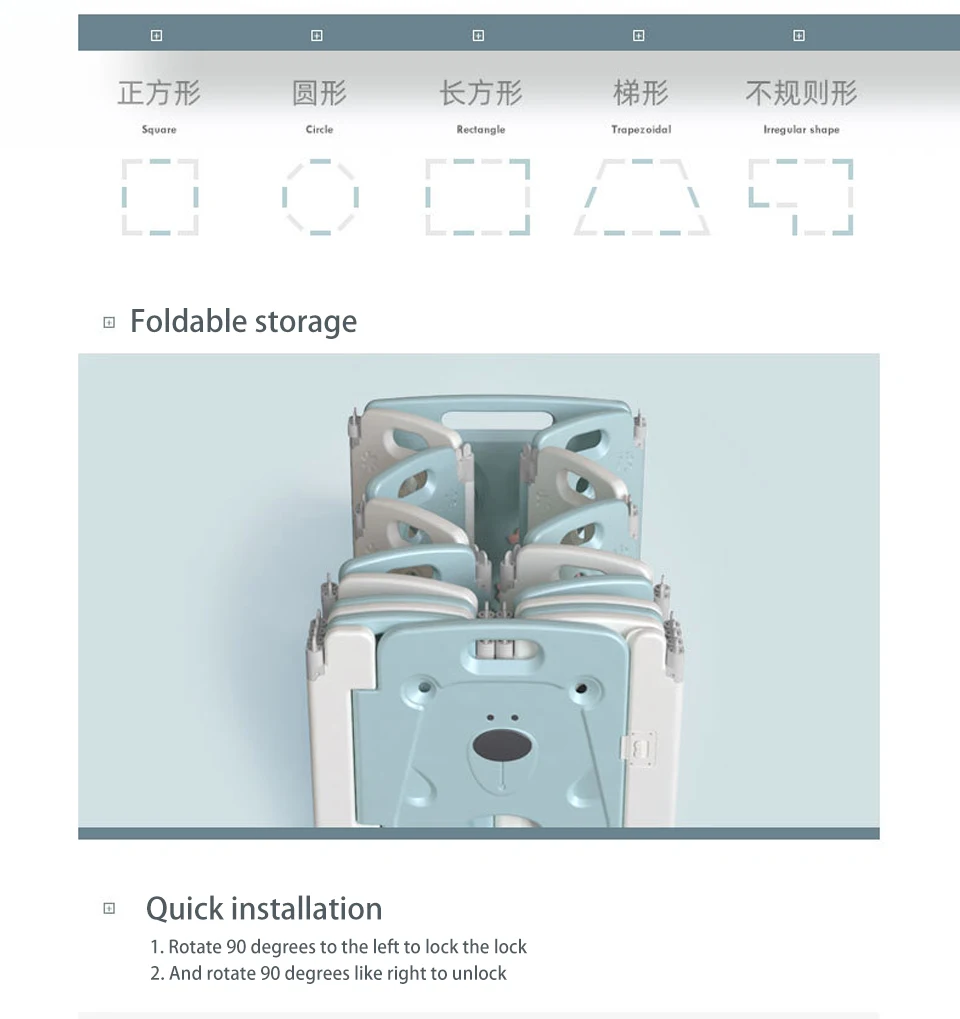 正方形
Square

圆形
Circle

长方形
Rectangle

梯形
Trapezoidal

不规则形
Irregular shape

Foldable storage

Quick installation

1. Rotate 90 degrees to the left to lock the lock
2. And rotate 90 degrees like right to unlock