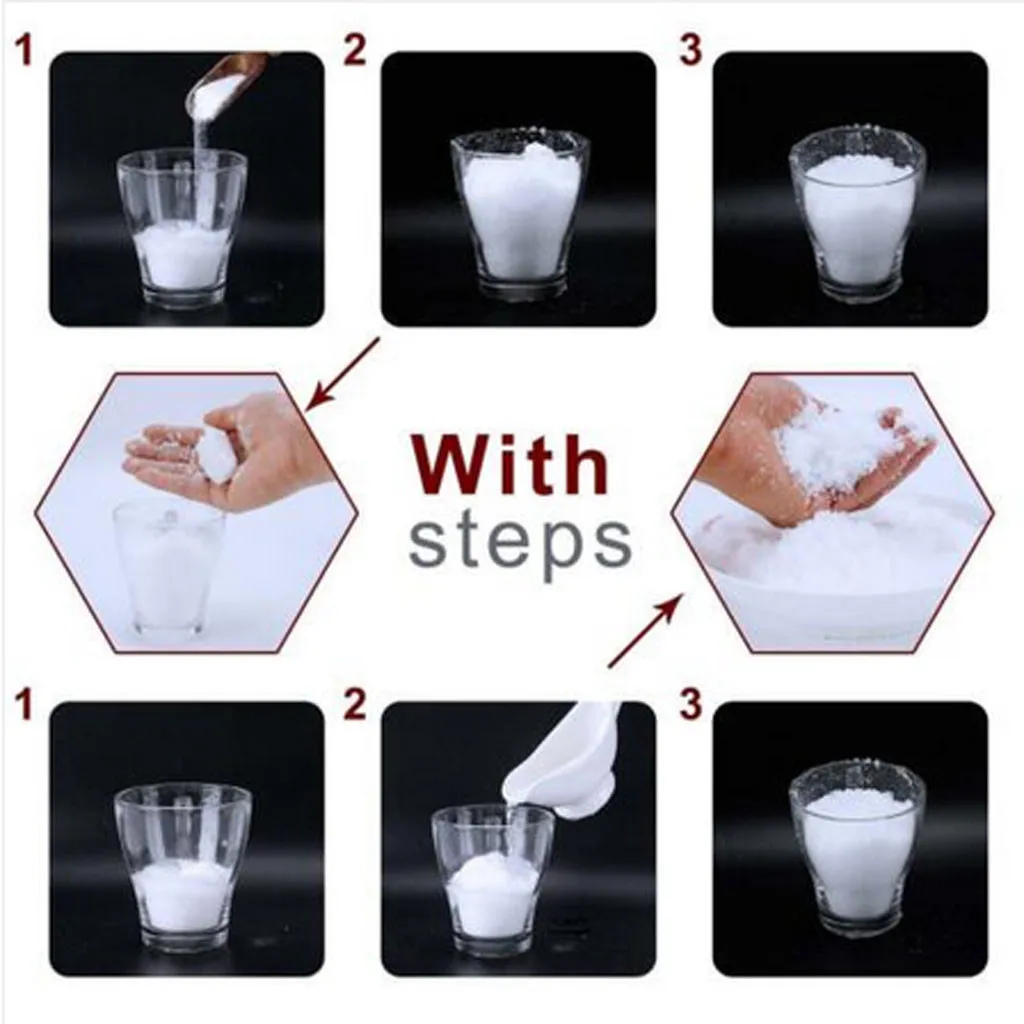 1 2 3

With steps

1 2 3