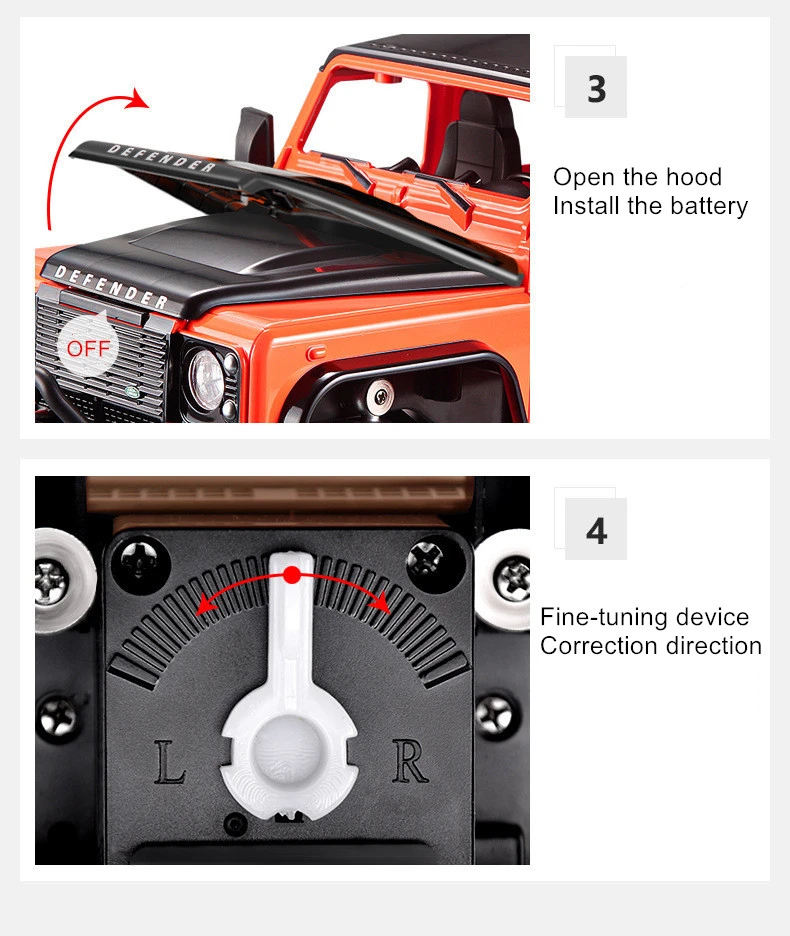 DEFENDER

DEFENDER

OFF

3

Open the hood
Install the battery

L

R

4

Fine-tuning device
Correction direction