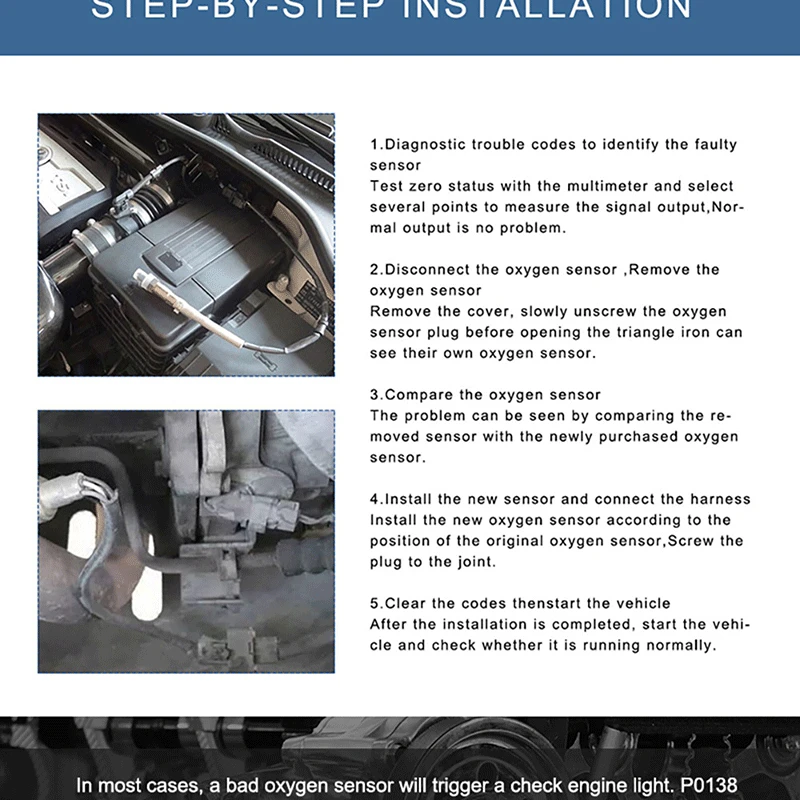 STEP-BY-STEP INSTALLATION

1.Diagnostic trouble codes to identify the faulty sensor
Test zero status with the multimeter and select several points to measure the signal output,Normal output is no problem.

2.Disconnect the oxygen sensor ,Remove the oxygen sensor
Remove the cover, slowly unscrew the oxygen sensor plug before opening the triangle iron can see their own oxygen sensor.

3.Compare the oxygen sensor
The problem can be seen by comparing the removed sensor with the newly purchased oxygen sensor.

4.Install the new sensor and connect the harness
Install the new oxygen sensor according to the position of the original oxygen sensor,Screw the plug to the joint.

5.Clear the codes thenstart the vehicle
After the installation is completed, start the vehicle and check whether it is running normally.

In most cases, a bad oxygen sensor will trigger a check engine light. P0138