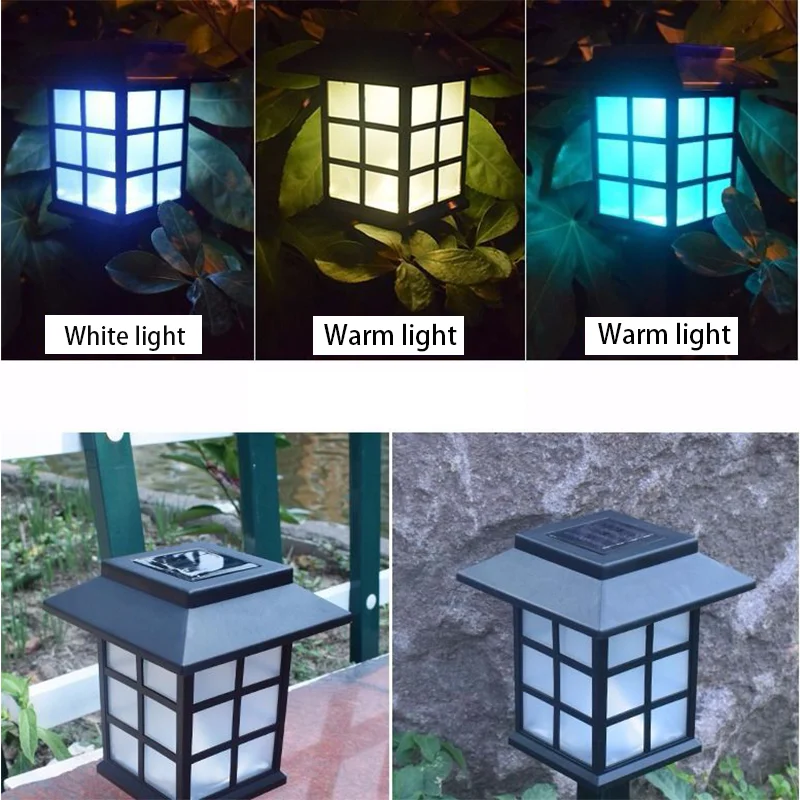 White light

Warm light

Warm light