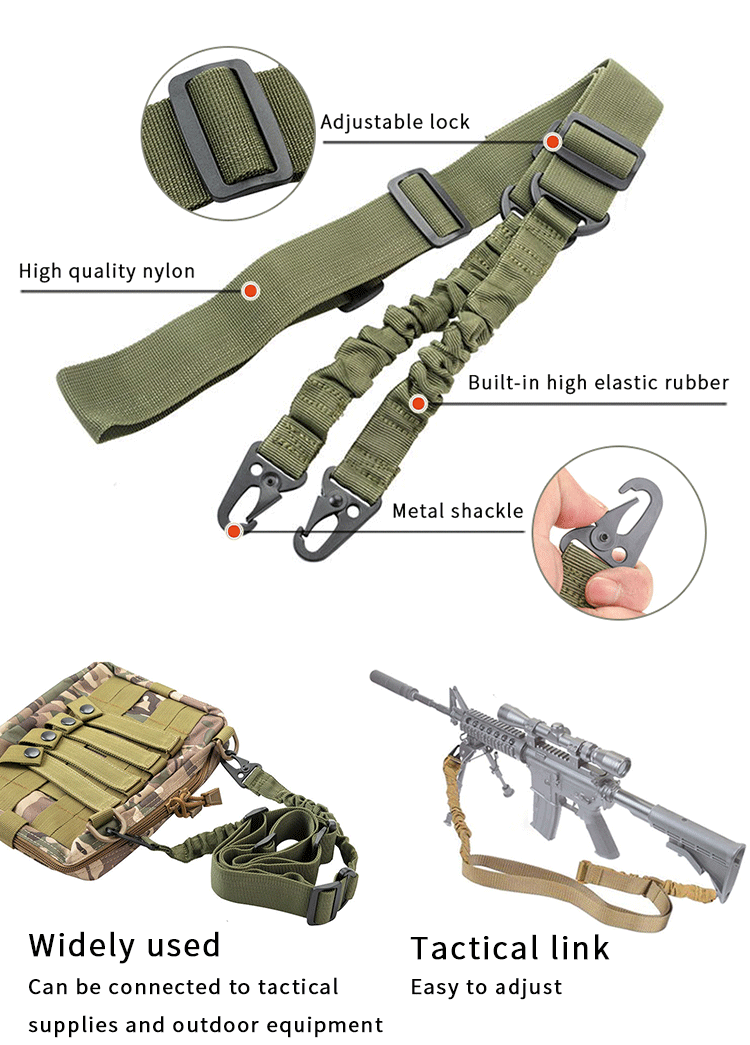 Adjustable lock

High quality nylon

Built-in high elastic rubber

Metal shackle

Widely used

Can be connected to tactical supplies and outdoor equipment

Tactical link

Easy to adjust