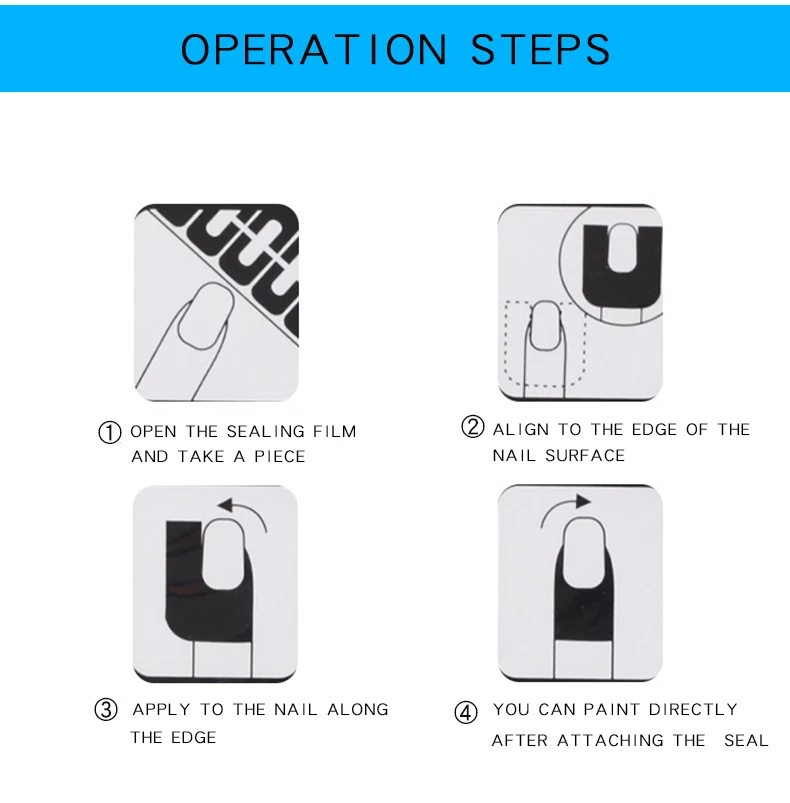 OPERATION STEPS

① OPEN THE SEALING FILM AND TAKE A PIECE

② ALIGN TO THE EDGE OF THE NAIL SURFACE

③ APPLY TO THE NAIL ALONG THE EDGE

④ YOU CAN PAINT DIRECTLY AFTER ATTACHING THE SEAL