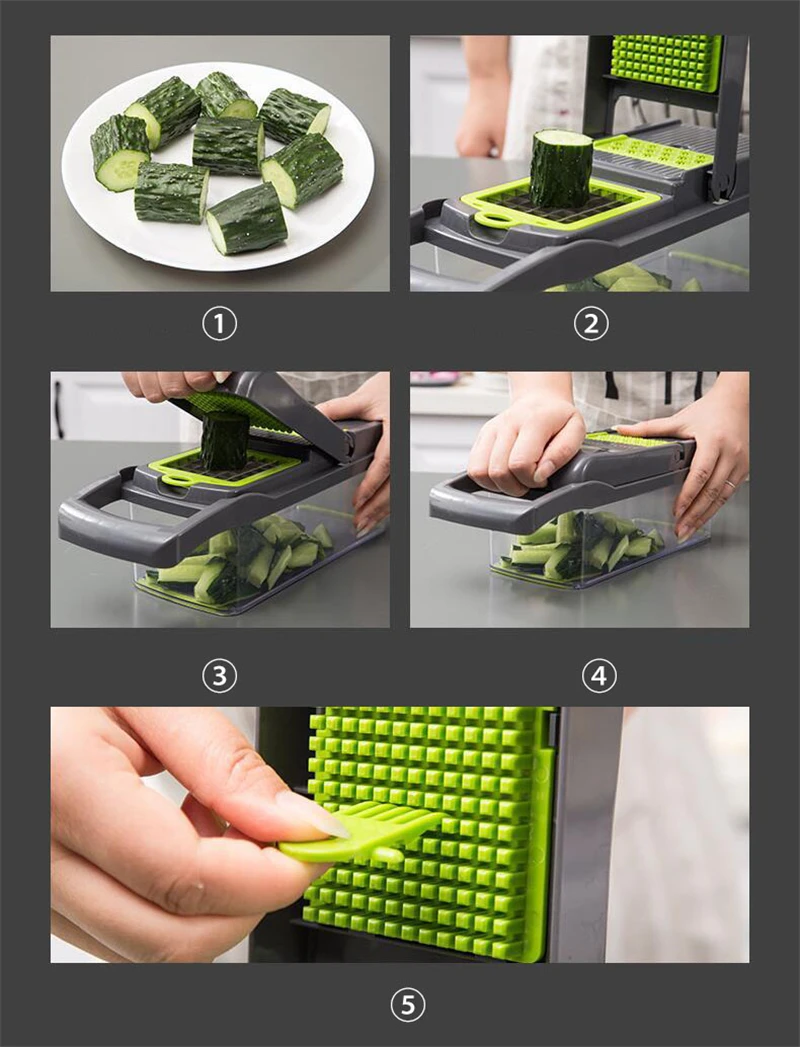 ①

②

③

④

⑤