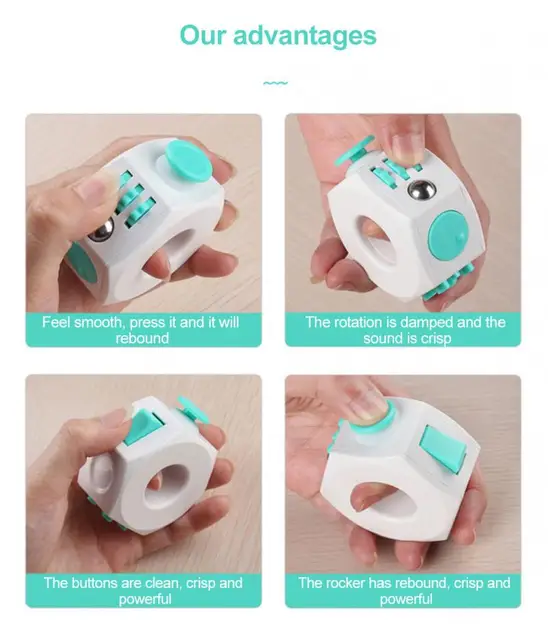 Our advantages

Feel smooth, press it and it will rebound

The rotation is damped and the sound is crisp

The buttons are clean, crisp and powerful

The rocker has rebound, crisp and powerful