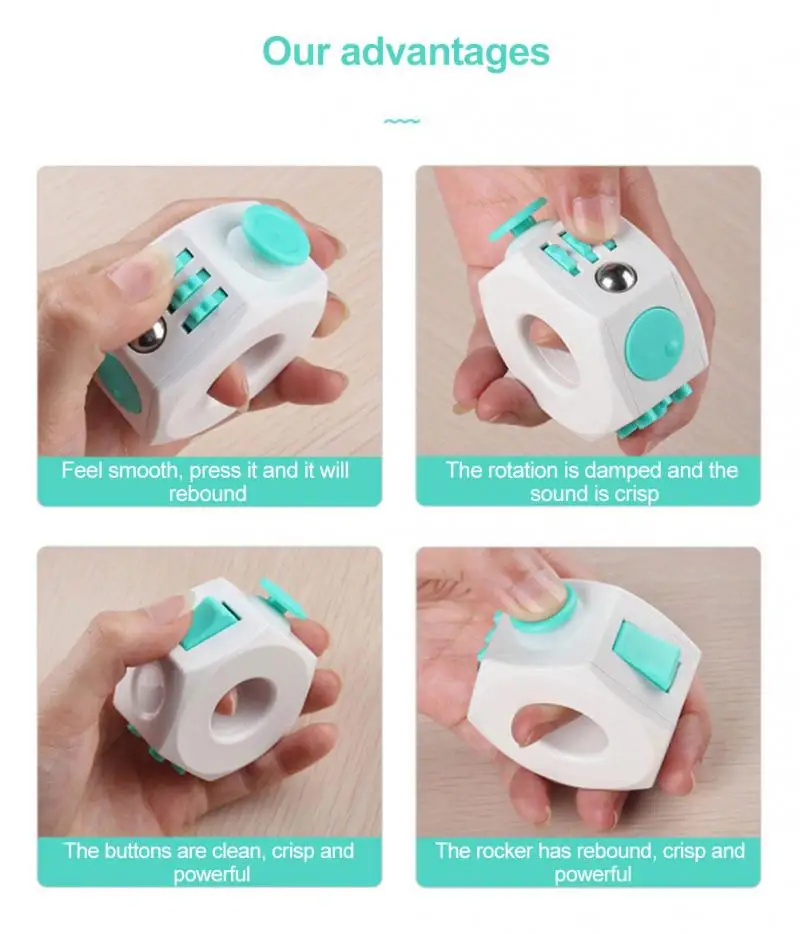 Our advantages

Feel smooth, press it and it will rebound

The rotation is damped and the sound is crisp

The buttons are clean, crisp and powerful

The rocker has rebound, crisp and powerful