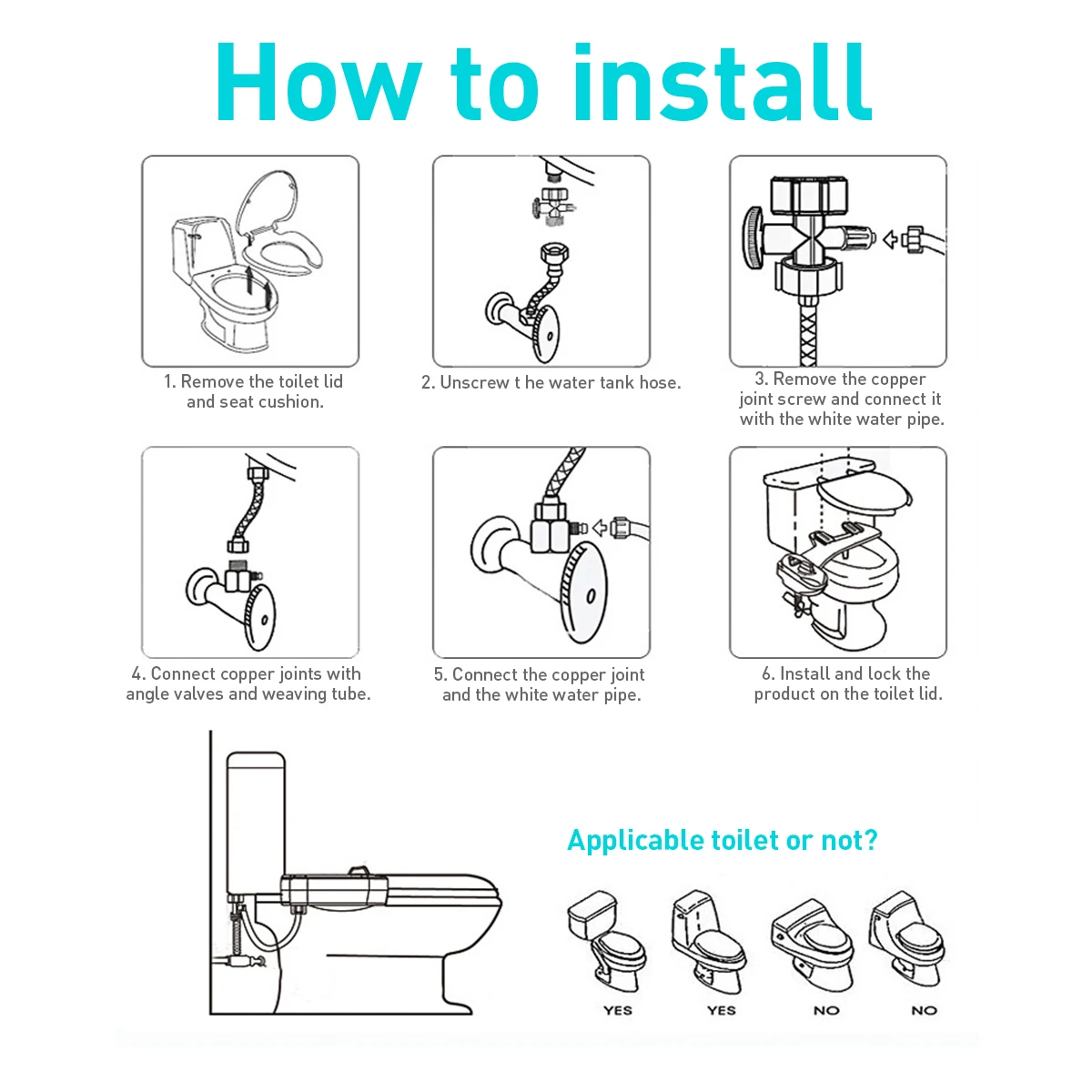 How to install

1. Remove the toilet lid and seat cushion.

2. Unscrew t he water tank hose.

3. Remove the copper joint screw and connect it with the white water pipe.

4. Connect copper joints with angle valves and weaving tube.

5. Connect the copper joint and the white water pipe.

6. Install and lock the product on the toilet lid.

Applicable toilet or not?

YES

YES

NO

NO