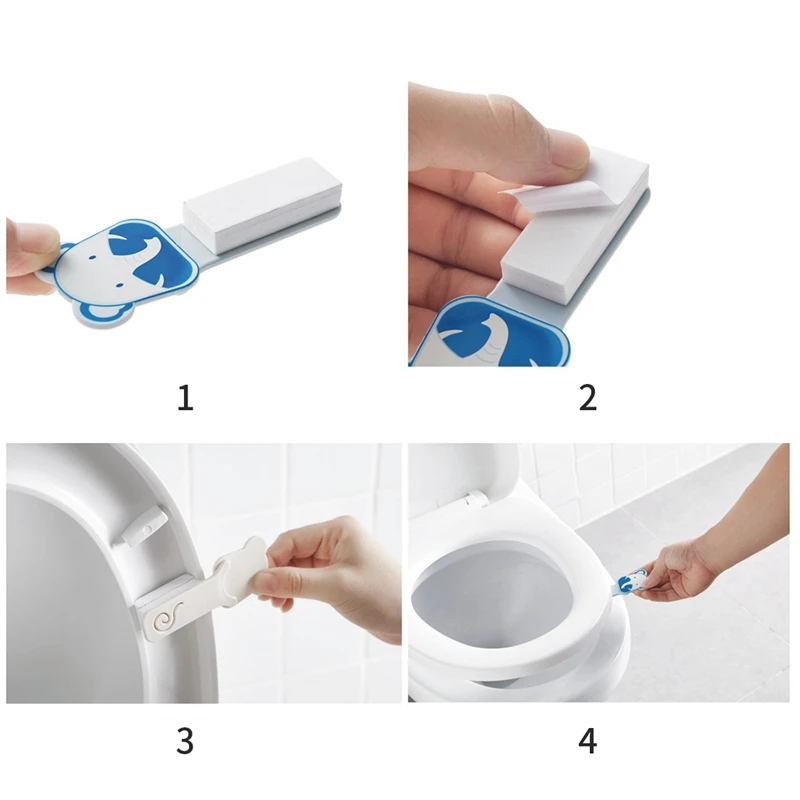 1

2

3

4