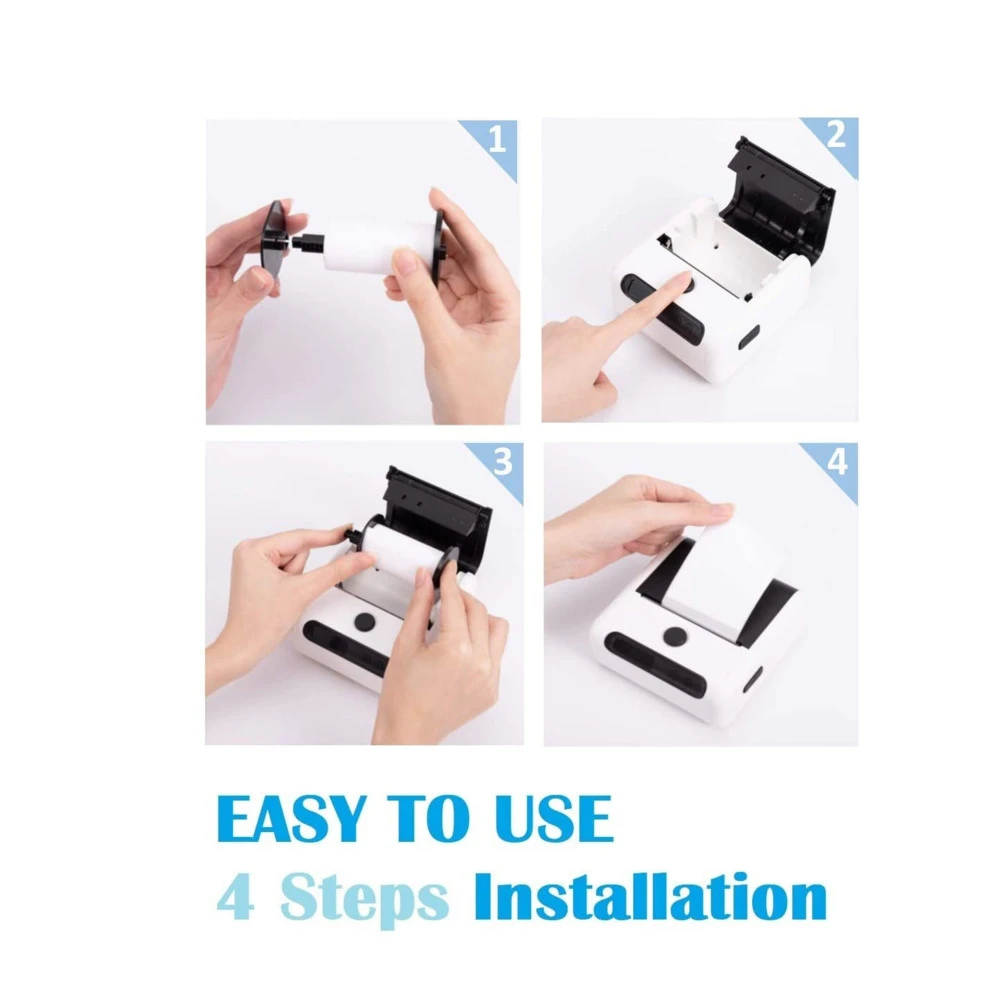 1

2

3

4

EASY TO USE

4 Steps Installation