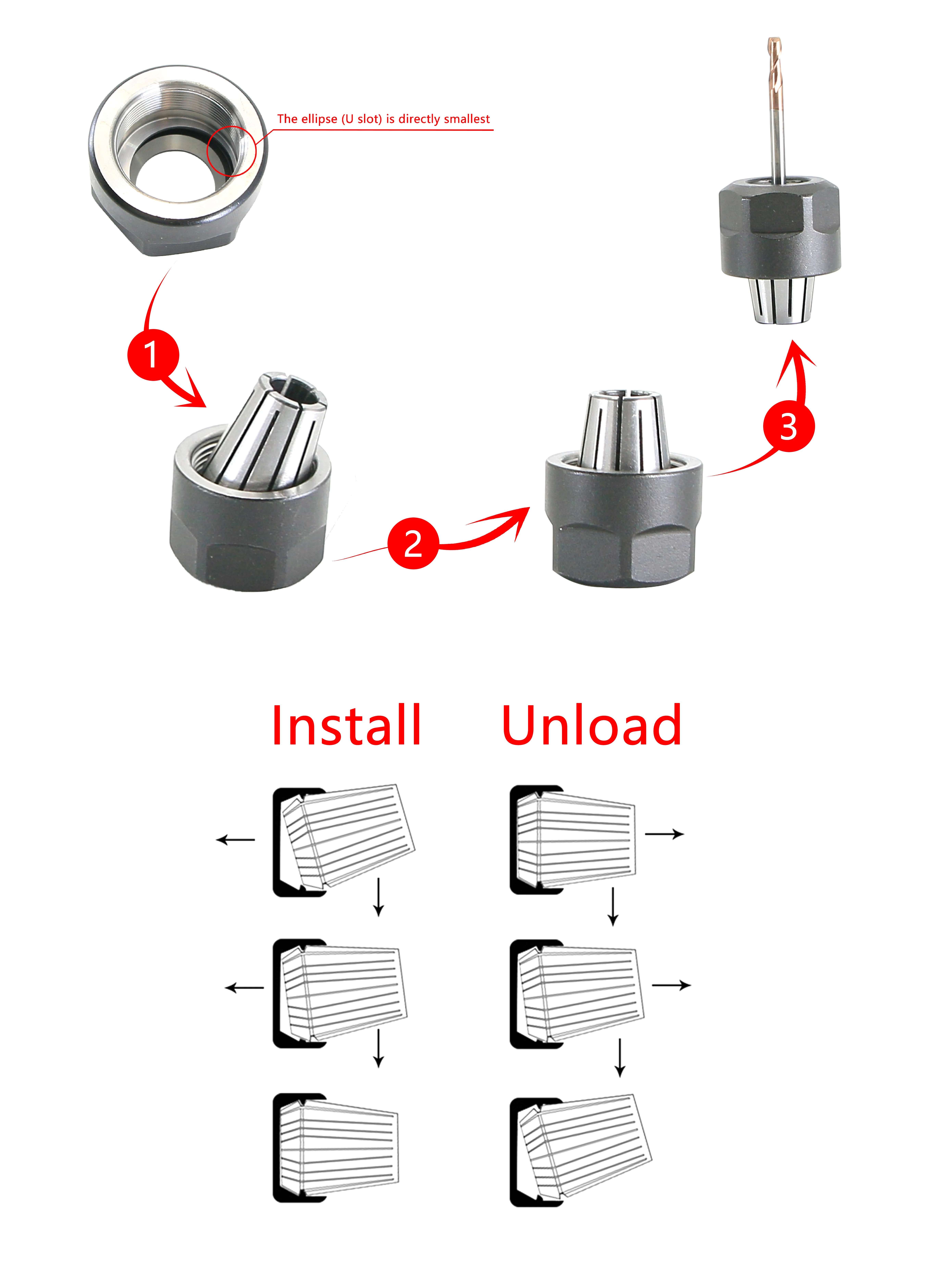 The ellipse (U slot) is directly smallest

1

2

3

Install

Unload