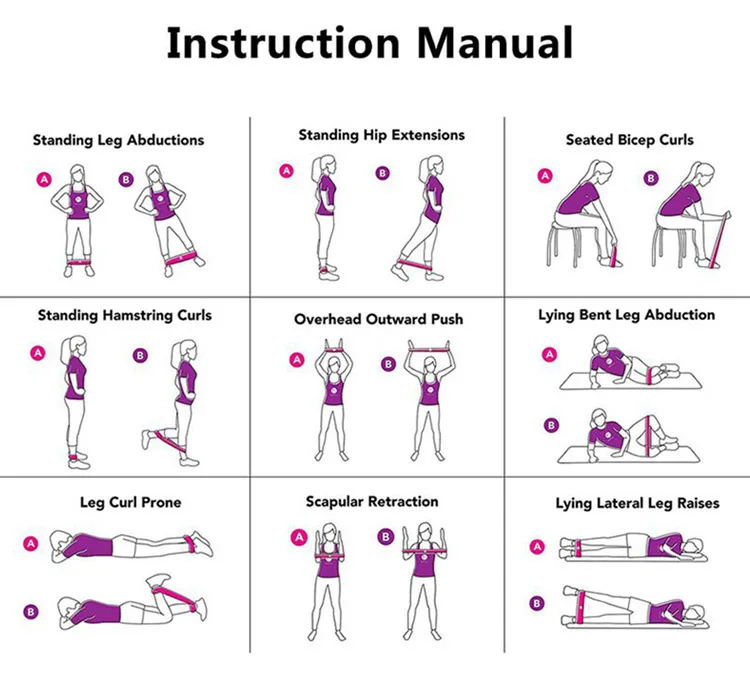 Instruction Manual

Standing Leg Abductions

A B

Standing Hip Extensions

A B

Seated Bicep Curls

A B

Standing Hamstring Curls

A B

Overhead Outward Push

A B

Lying Bent Leg Abduction

A

B

Leg Curl Prone

A

B

Scapular Retraction

A B

Lying Lateral Leg Raises

A

B