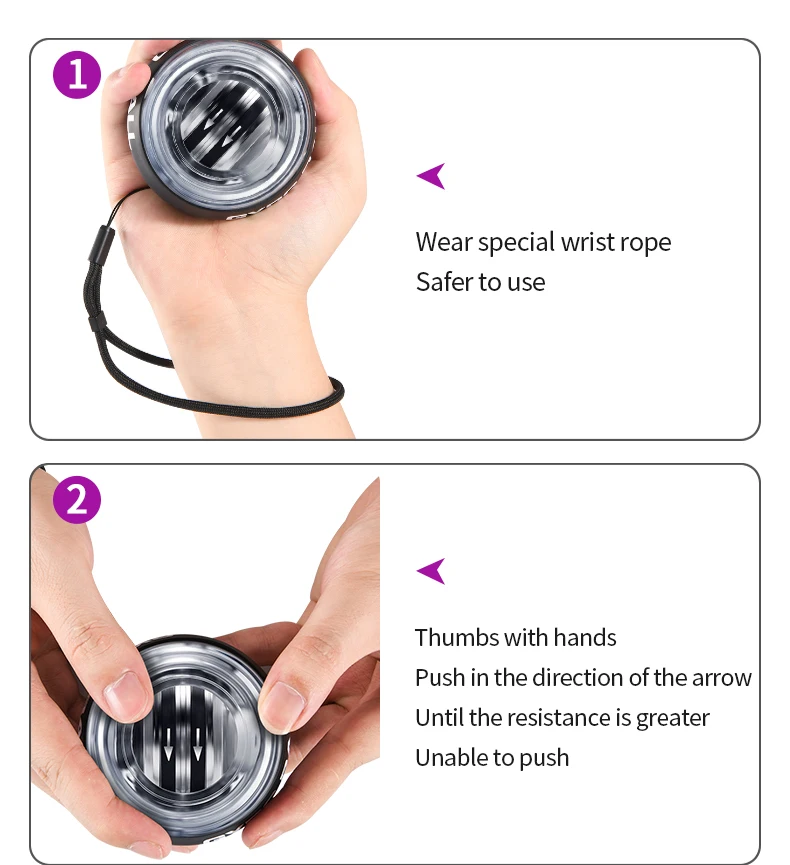 1

Wear special wrist rope
Safer to use

2

Thumbs with hands
Push in the direction of the arrow
Until the resistance is greater
Unable to push