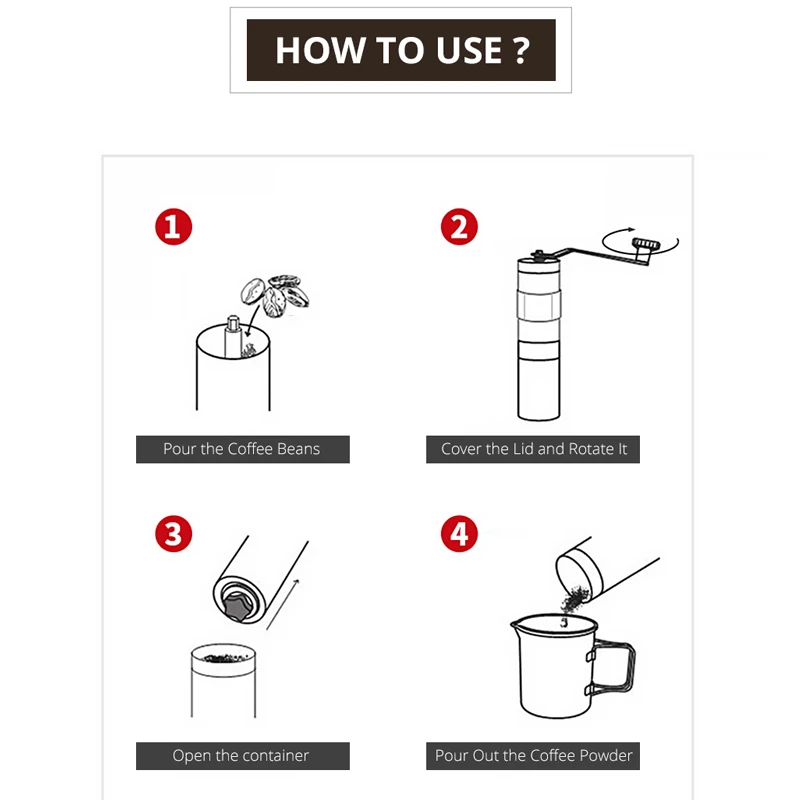 HOW TO USE ?

1

Pour the Coffee Beans

2

Cover the Lid and Rotate It

3

Open the container

4

Pour Out the Coffee Powder