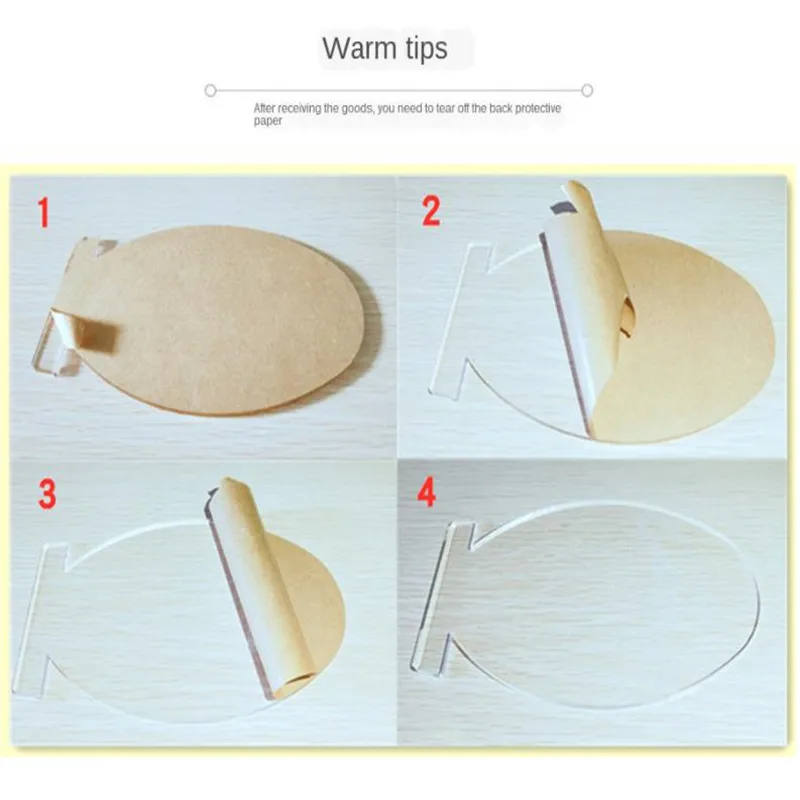 Warm tips

After receiving the goods, you need to tear off the back protective paper

1

2

3

4