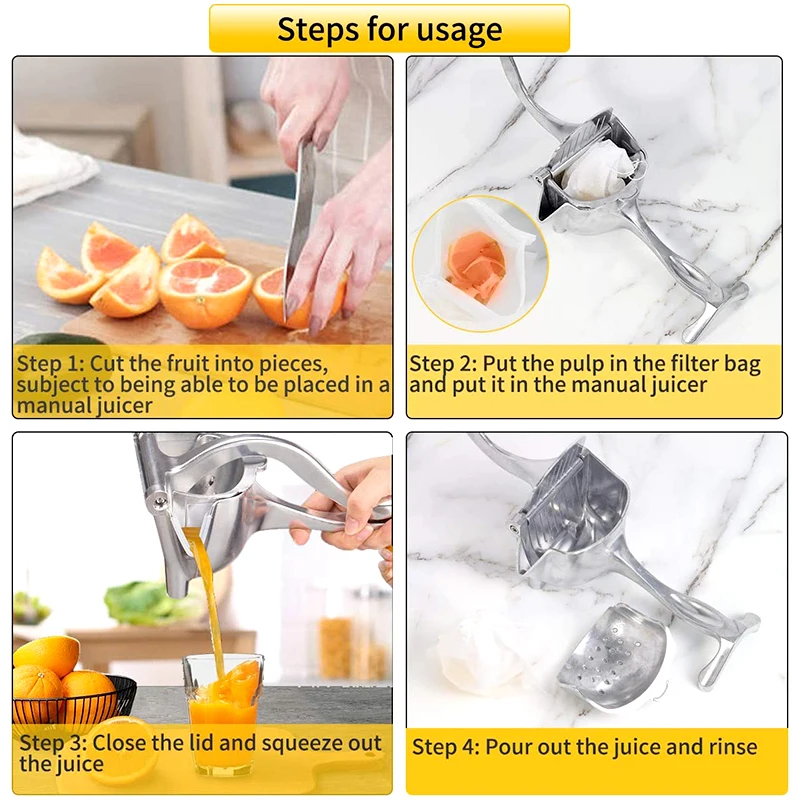 Steps for usage

Step 1: Cut the fruit into pieces, subject to being able to be placed in a manual juicer

Step 2: Put the pulp in the filter bag and put it in the manual juicer

Step 3: Close the lid and squeeze out the juice

Step 4: Pour out the juice and rinse